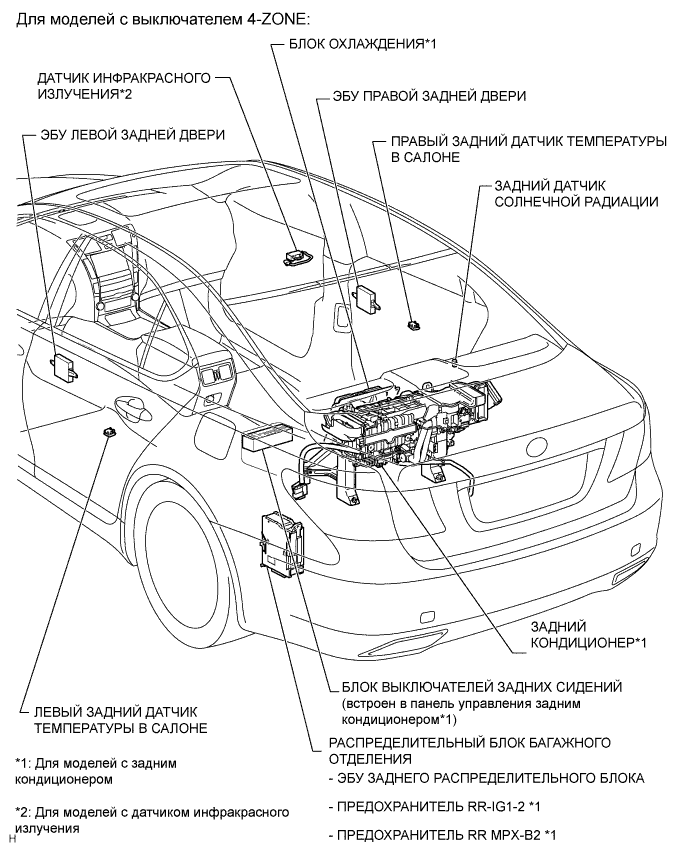 Для моделей с выключателем 4-ZONE:

БЛОК ОХЛАЖДЕНИЯ*1

ДАТЧИК ИНФРАКРАСНОГО ИЗЛУЧЕНИЯ*2

ЭБУ ПРАВОЙ ЗАДНЕЙ ДВЕРИ

ЭБУ ЛЕВОЙ ЗАДНЕЙ ДВЕРИ

ПРАВЫЙ ЗАДНИЙ ДАТЧИК ТЕМПЕРАТУРЫ В САЛОНЕ

ЗАДНИЙ ДАТЧИК СОЛНЕЧНОЙ РАДИАЦИИ

ЗАДНИЙ КОНДИЦИОНЕР*1

БЛОК ВЫКЛЮЧАТЕЛЕЙ ЗАДНИХ СИДЕНИЙ (встроен в панель управления задним кондиционером*1)

ЛЕВЫЙ ЗАДНИЙ ДАТЧИК ТЕМПЕРАТУРЫ В САЛОНЕ

РАСПРЕДЕЛИТЕЛЬНЫЙ БЛОК БАГАЖНОГО ОТДЕЛЕНИЯ
- ЭБУ ЗАДНЕГО РАСПРЕДЕЛИТЕЛЬНОГО БЛОКА
- ПРЕДОХРАНИТЕЛЬ RR-IG1-2 *1
- ПРЕДОХРАНИТЕЛЬ RR MPX-B2 *1

*1: Для моделей с задним кондиционером

*2: Для моделей с датчиком инфракрасного излучения

H