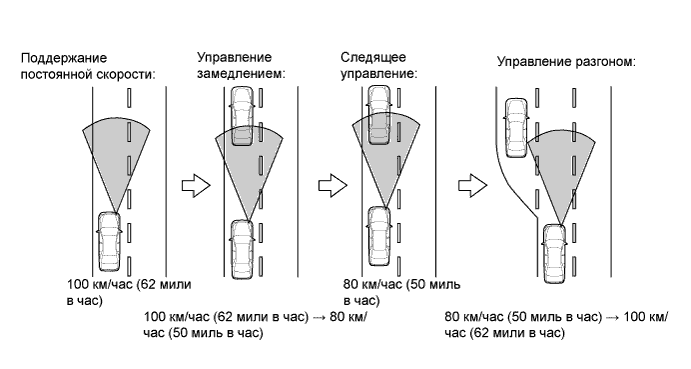 Поддержание постоянной скорости:

Управление замедлением:

Следящее управление:

Управление разгоном:

100 км/час (62 мили в час)

80 км/час (50 миль в час)

100 км/час (62 мили в час) → 80 км/час (50 миль в час)

80 км/час (50 миль в час) → 100 км/час (62 мили в час)