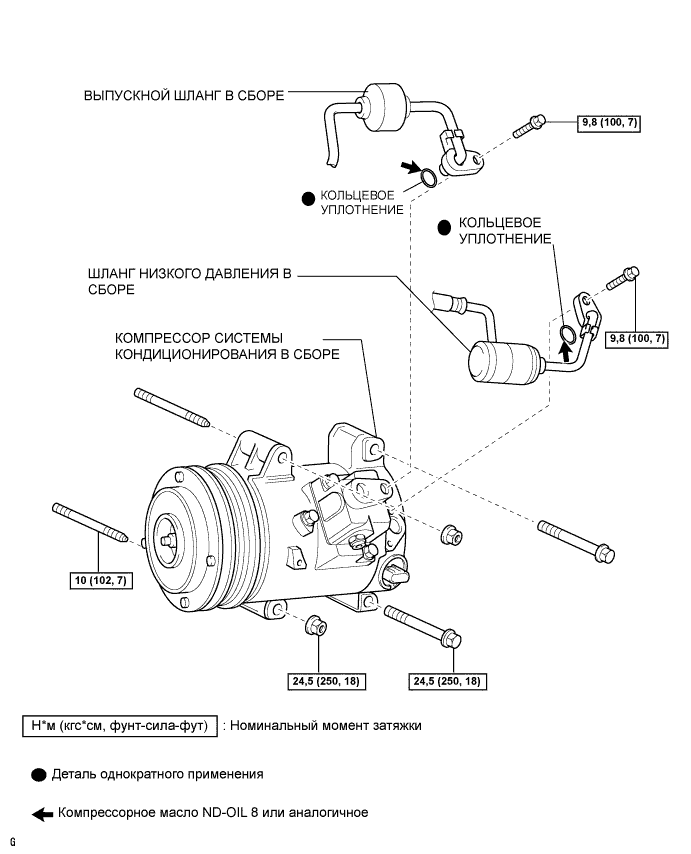 ВЫПУСКНОЙ ШЛАНГ В СБОРЕ

9,8 (100, 7)

КОЛЬЦЕВОЕ УПЛОТНЕНИЕ

КОЛЬЦЕВОЕ УПЛОТНЕНИЕ

ШЛАНГ НИЗКОГО ДАВЛЕНИЯ В СБОРЕ

9,8 (100, 7)

КОМПРЕССОР СИСТЕМЫ КОНДИЦИОНИРОВАНИЯ В СБОРЕ

10 (102, 7)

24,5 (250, 18)

24,5 (250, 18)

Н*м (кгс*см, фунт-сила-фут) : Номинальный момент затяжки

Деталь однократного применения

Компрессорное масло ND-OIL 8 или аналогичное

G