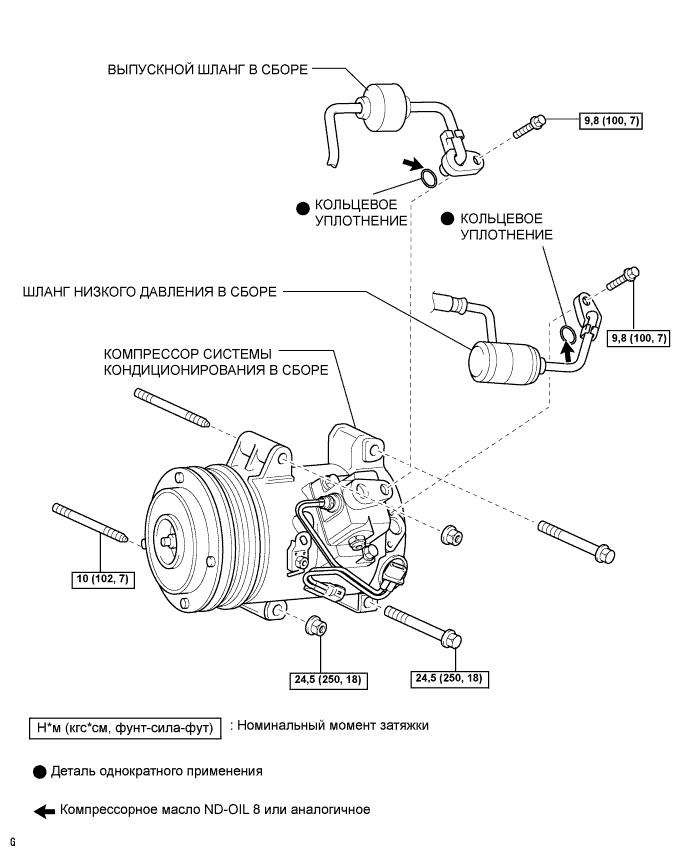 ВЫПУСКНОЙ ШЛАНГ В СБОРЕ

9,8 (100, 7)

КОЛЬЦЕВОЕ УПЛОТНЕНИЕ

КОЛЬЦЕВОЕ УПЛОТНЕНИЕ

ШЛАНГ НИЗКОГО ДАВЛЕНИЯ В СБОРЕ

9,8 (100, 7)

КОМПРЕССОР СИСТЕМЫ КОНДИЦИОНИРОВАНИЯ В СБОРЕ

10 (102, 7)

24,5 (250, 18)

24,5 (250, 18)

Н*м (кгс*см, фунт-сила-фут) : Номинальный момент затяжки

Деталь однократного применения

Компрессорное масло ND-OIL 8 или аналогичное

G