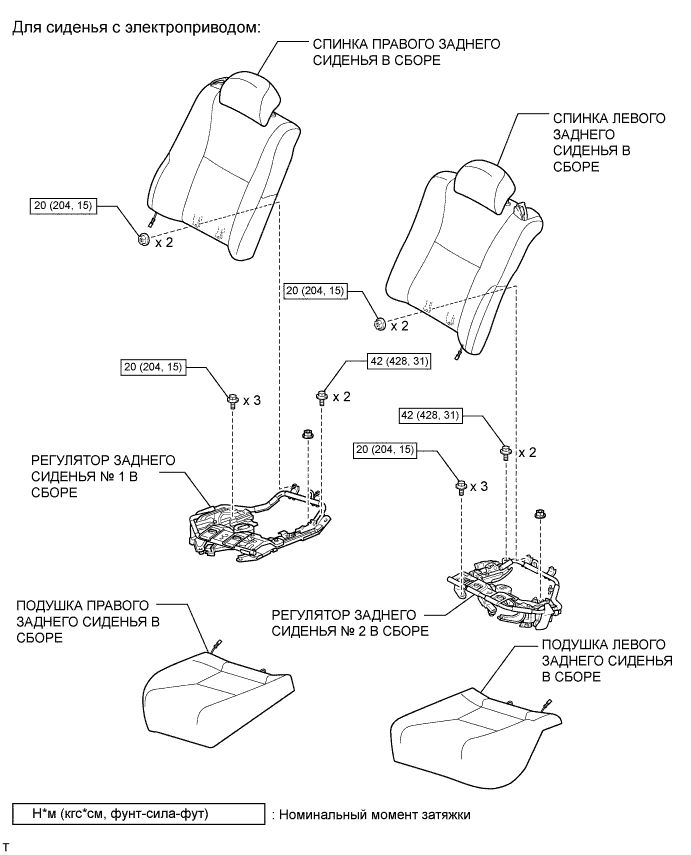 Для сиденья с электроприводом:

СПИНКА ПРАВОГО ЗАДНЕГО СИДЕНЬЯ В СБОРЕ

СПИНКА ЛЕВОГО ЗАДНЕГО СИДЕНЬЯ В СБОРЕ

20 (204, 15)

x 2

20 (204, 15)

x 2

20 (204, 15)

x 3

42 (428, 31)

x 2

42 (428, 31)

x 2

20 (204, 15)

x 3

РЕГУЛЯТОР ЗАДНЕГО СИДЕНЬЯ № 1 В СБОРЕ

РЕГУЛЯТОР ЗАДНЕГО СИДЕНЬЯ № 2 В СБОРЕ

ПОДУШКА ПРАВОГО ЗАДНЕГО СИДЕНЬЯ В СБОРЕ

ПОДУШКА ЛЕВОГО ЗАДНЕГО СИДЕНЬЯ В СБОРЕ

Н*м (кгс*см, фунт-сила-фут) : Номинальный момент затяжки

T