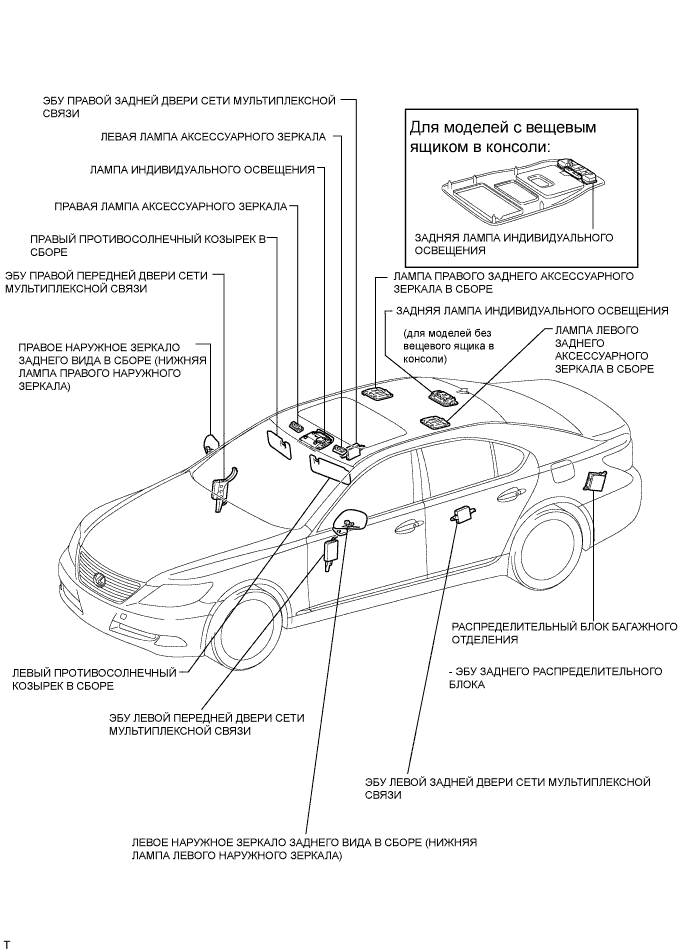 ЭБУ ПРАВОЙ ЗАДНЕЙ ДВЕРИ СЕТИ МУЛЬТИПЛЕКСНОЙ СВЯЗИ

ЛЕВАЯ ЛАМПА АКСЕССУАРНОГО ЗЕРКАЛА

ЛАМПА ИНДИВИДУАЛЬНОГО ОСВЕЩЕНИЯ

ПРАВАЯ ЛАМПА АКСЕССУАРНОГО ЗЕРКАЛА

ПРАВЫЙ ПРОТИВОСОЛНЕЧНЫЙ КОЗЫРЕК В СБОРЕ

ЭБУ ПРАВОЙ ПЕРЕДНЕЙ ДВЕРИ СЕТИ МУЛЬТИПЛЕКСНОЙ СВЯЗИ

ПРАВОЕ НАРУЖНОЕ ЗЕРКАЛО ЗАДНЕГО ВИДА В СБОРЕ (НИЖНЯЯ ЛАМПА ПРАВОГО НАРУЖНОГО ЗЕРКАЛА)

Для моделей с вещевым ящиком в консоли:

ЗАДНЯЯ ЛАМПА ИНДИВИДУАЛЬНОГО ОСВЕЩЕНИЯ

ЛАМПА ПРАВОГО ЗАДНЕГО АКСЕССУАРНОГО ЗЕРКАЛА В СБОРЕ

ЗАДНЯЯ ЛАМПА ИНДИВИДУАЛЬНОГО ОСВЕЩЕНИЯ

(для моделей без вещевого ящика в консоли)

ЛАМПА ЛЕВОГО ЗАДНЕГО АКСЕССУАРНОГО ЗЕРКАЛА В СБОРЕ

РАСПРЕДЕЛИТЕЛЬНЫЙ БЛОК БАГАЖНОГО ОТДЕЛЕНИЯ

- ЭБУ ЗАДНЕГО РАСПРЕДЕЛИТЕЛЬНОГО БЛОКА

ЛЕВЫЙ ПРОТИВОСОЛНЕЧНЫЙ КОЗЫРЕК В СБОРЕ

ЭБУ ЛЕВОЙ ПЕРЕДНЕЙ ДВЕРИ СЕТИ МУЛЬТИПЛЕКСНОЙ СВЯЗИ

ЭБУ ЛЕВОЙ ЗАДНЕЙ ДВЕРИ СЕТИ МУЛЬТИПЛЕКСНОЙ СВЯЗИ

ЛЕВОЕ НАРУЖНОЕ ЗЕРКАЛО ЗАДНЕГО ВИДА В СБОРЕ (НИЖНЯЯ ЛАМПА ЛЕВОГО НАРУЖНОГО ЗЕРКАЛА)

T