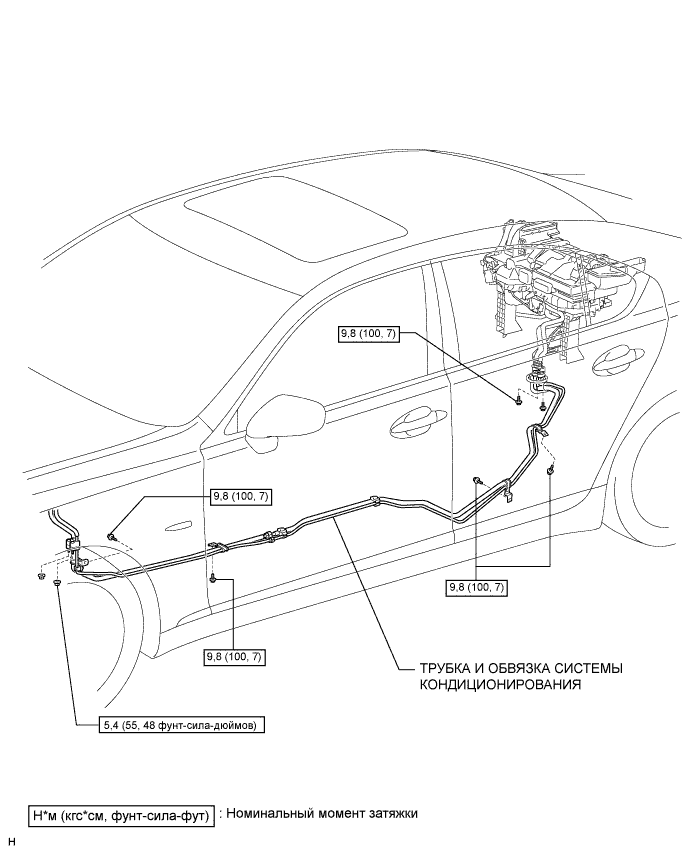 9,8 (100, 7)

9,8 (100, 7)

9,8 (100, 7)

9,8 (100, 7)

ТРУБКА И ОБВЯЗКА СИСТЕМЫ КОНДИЦИОНИРОВАНИЯ

5,4 (55, 48 фунт-сила-дюймов)

Н*м (кгс*см, фунт-сила-фут) : Номинальный момент затяжки

H