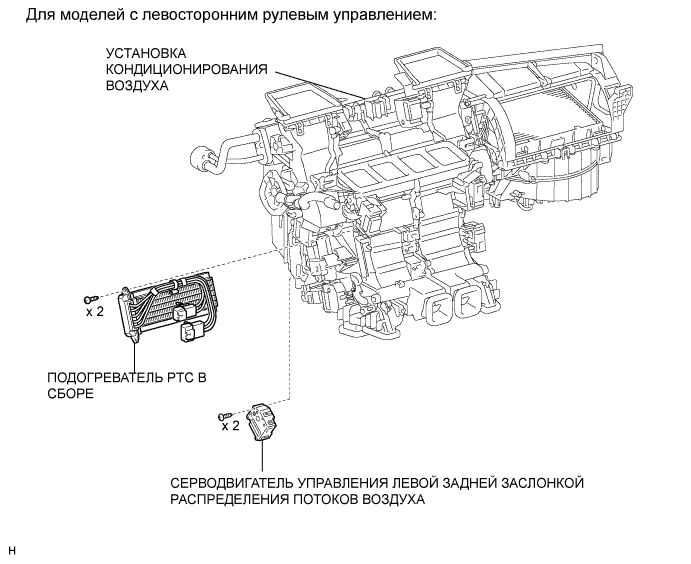 Для моделей с левосторонним рулевым управлением:

УСТАНОВКА КОНДИЦИОНИРОВАНИЯ ВОЗДУХА

x 2

ПОДОГРЕВАТЕЛЬ PTC В СБОРЕ

x 2

СЕРВОДВИГАТЕЛЬ УПРАВЛЕНИЯ ЛЕВОЙ ЗАДНЕЙ ЗАСЛОНКОЙ РАСПРЕДЕЛЕНИЯ ПОТОКОВ ВОЗДУХА

H