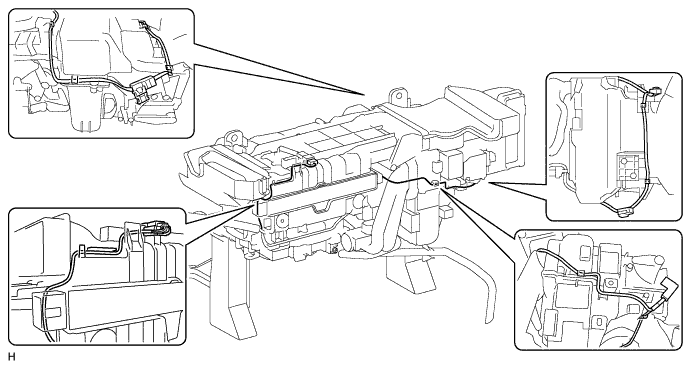 H