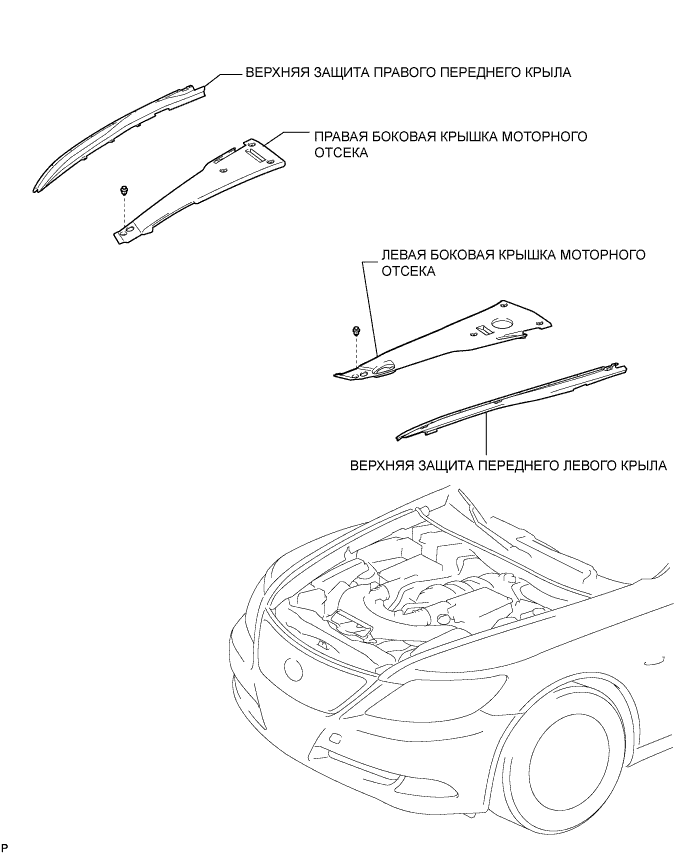 ВЕРХНЯЯ ЗАЩИТА ПРАВОГО ПЕРЕДНЕГО КРЫЛА

ПРАВАЯ БОКОВАЯ КРЫШКА МОТОРНОГО ОТСЕКА

ЛЕВАЯ БОКОВАЯ КРЫШКА МОТОРНОГО ОТСЕКА

ВЕРХНЯЯ ЗАЩИТА ПЕРЕДНЕГО ЛЕВОГО КРЫЛА

P