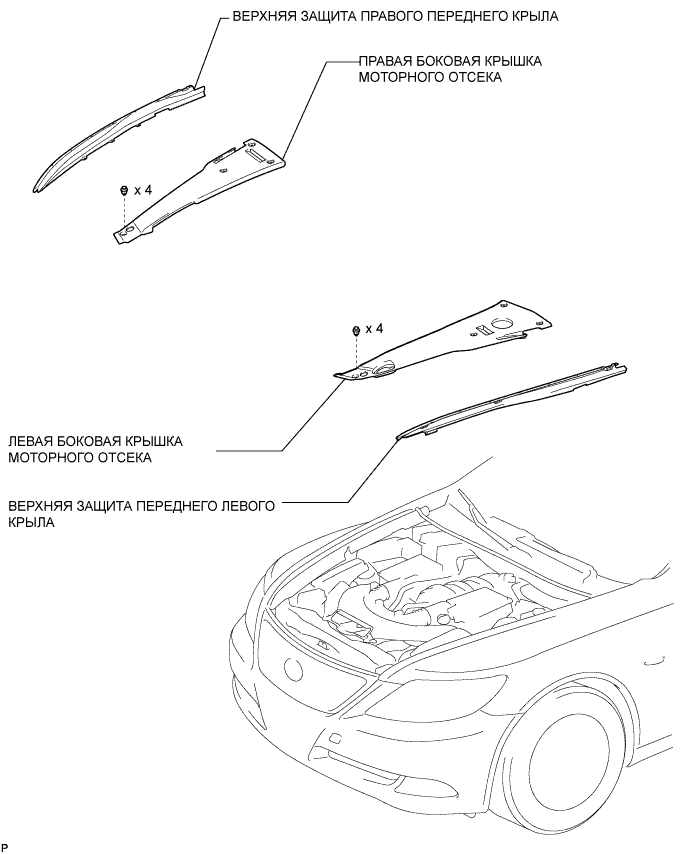 ВЕРХНЯЯ ЗАЩИТА ПРАВОГО ПЕРЕДНЕГО КРЫЛА

ПРАВАЯ БОКОВАЯ КРЫШКА МОТОРНОГО ОТСЕКА

x 4

x 4

ЛЕВАЯ БОКОВАЯ КРЫШКА МОТОРНОГО ОТСЕКА

ВЕРХНЯЯ ЗАЩИТА ПЕРЕДНЕГО ЛЕВОГО КРЫЛА

P