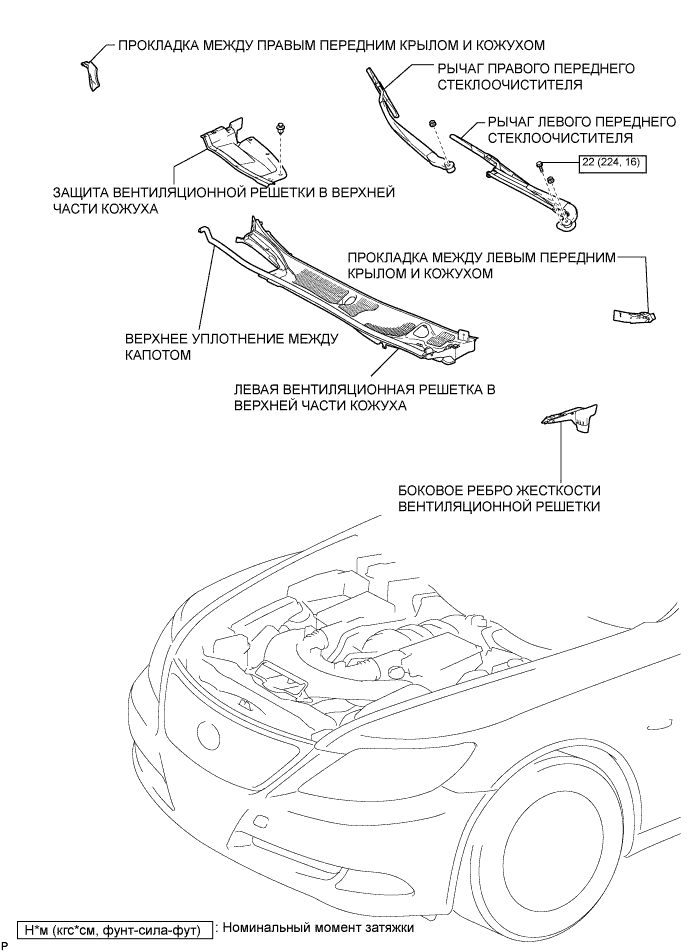 ПРОКЛАДКА МЕЖДУ ПРАВЫМ ПЕРЕДНИМ КРЫЛОМ И КОЖУХОМ

РЫЧАГ ПРАВОГО ПЕРЕДНЕГО СТЕКЛООЧИСТИТЕЛЯ

РЫЧАГ ЛЕВОГО ПЕРЕДНЕГО СТЕКЛООЧИСТИТЕЛЯ

22 (224, 16)

ЗАЩИТА ВЕНТИЛЯЦИОННОЙ РЕШЕТКИ В ВЕРХНЕЙ ЧАСТИ КОЖУХА

ПРОКЛАДКА МЕЖДУ ЛЕВЫМ ПЕРЕДНИМ КРЫЛОМ И КОЖУХОМ

ВЕРХНЕЕ УПЛОТНЕНИЕ МЕЖДУ КАПОТОМ

ЛЕВАЯ ВЕНТИЛЯЦИОННАЯ РЕШЕТКА В ВЕРХНЕЙ ЧАСТИ КОЖУХА

БОКОВОЕ РЕБРО ЖЕСТКОСТИ ВЕНТИЛЯЦИОННОЙ РЕШЕТКИ

Н*м (кгс*см, фунт-сила-фут) : Номинальный момент затяжки

P