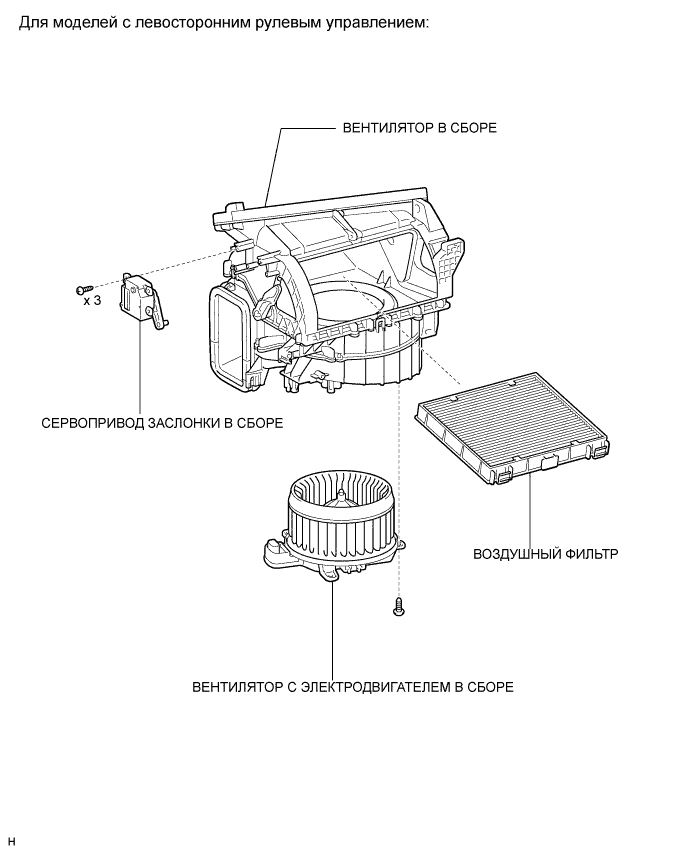 Для моделей с левосторонним рулевым управлением:

ВЕНТИЛЯТОР В СБОРЕ

x 3

СЕРВОПРИВОД ЗАСЛОНКИ В СБОРЕ

ВОЗДУШНЫЙ ФИЛЬТР

ВЕНТИЛЯТОР С ЭЛЕКТРОДВИГАТЕЛЕМ В СБОРЕ

H