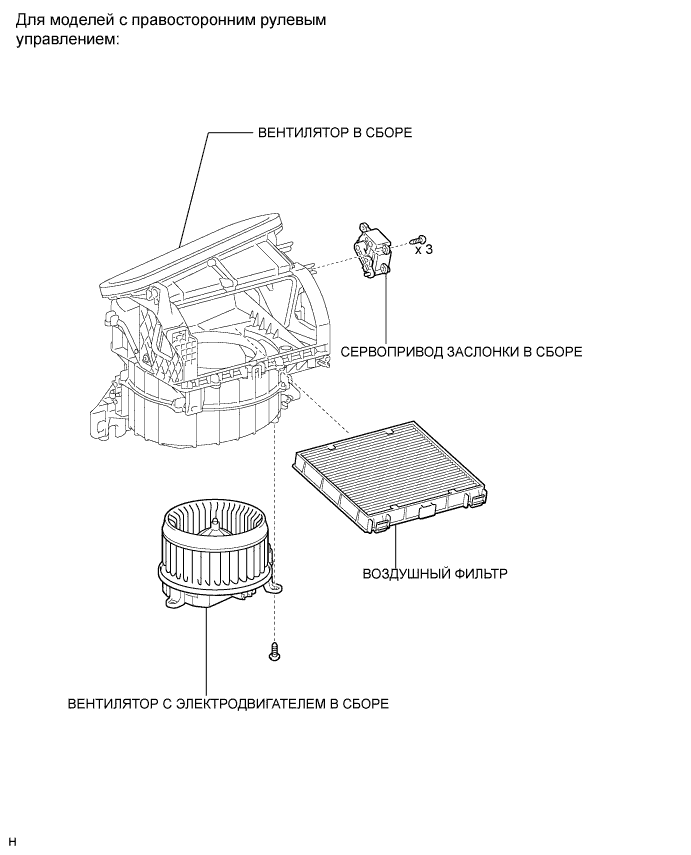 Для моделей с правосторонним рулевым управлением:

ВЕНТИЛЯТОР В СБОРЕ

x 3

СЕРВОПРИВОД ЗАСЛОНКИ В СБОРЕ

ВОЗДУШНЫЙ ФИЛЬТР

ВЕНТИЛЯТОР С ЭЛЕКТРОДВИГАТЕЛЕМ В СБОРЕ

H