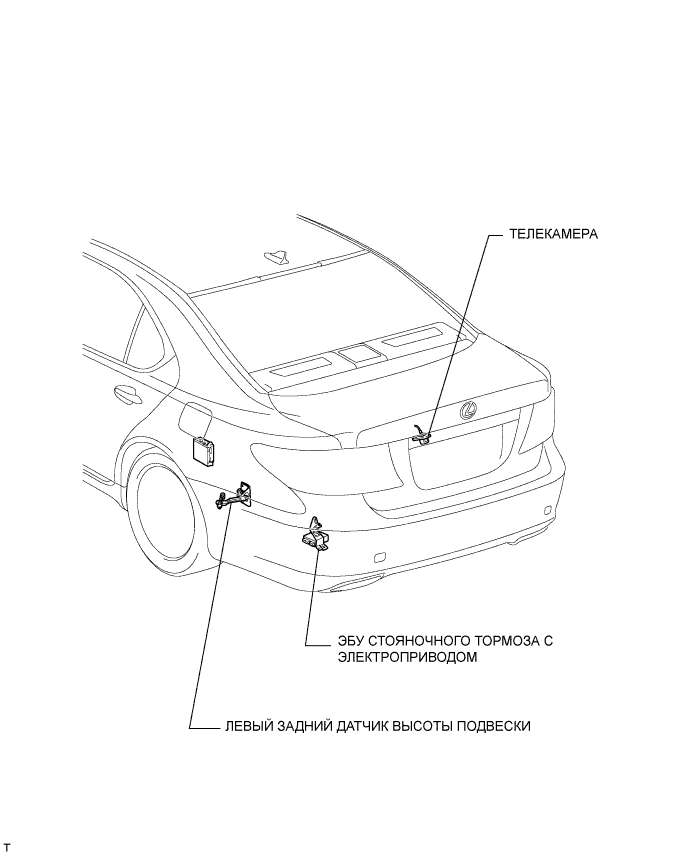 ТЕЛЕКАМЕРА

ЭБУ СТОЯНОЧНОГО ТОРМОЗА С ЭЛЕКТРОПРИВОДОМ

ЛЕВЫЙ ЗАДНИЙ ДАТЧИК ВЫСОТЫ ПОДВЕСКИ

T