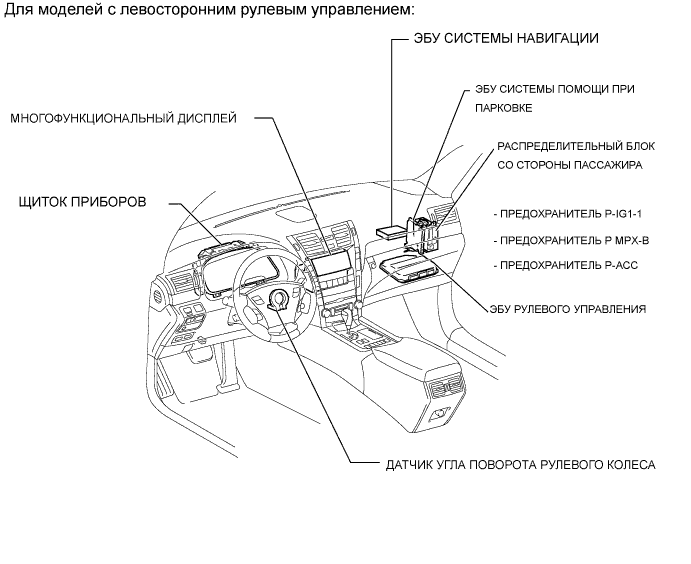 Для моделей с левосторонним рулевым управлением:

ЭБУ СИСТЕМЫ НАВИГАЦИИ

ЭБУ СИСТЕМЫ ПОМОЩИ ПРИ ПАРКОВКЕ

МНОГОФУНКЦИОНАЛЬНЫЙ ДИСПЛЕЙ

РАСПРЕДЕЛИТЕЛЬНЫЙ БЛОК СО СТОРОНЫ ПАССАЖИРА

ЩИТОК ПРИБОРОВ

- ПРЕДОХРАНИТЕЛЬ P-IG1-1
- ПРЕДОХРАНИТЕЛЬ P MPX-B
- ПРЕДОХРАНИТЕЛЬ P-ACC

ЭБУ РУЛЕВОГО УПРАВЛЕНИЯ

ДАТЧИК УГЛА ПОВОРОТА РУЛЕВОГО КОЛЕСА