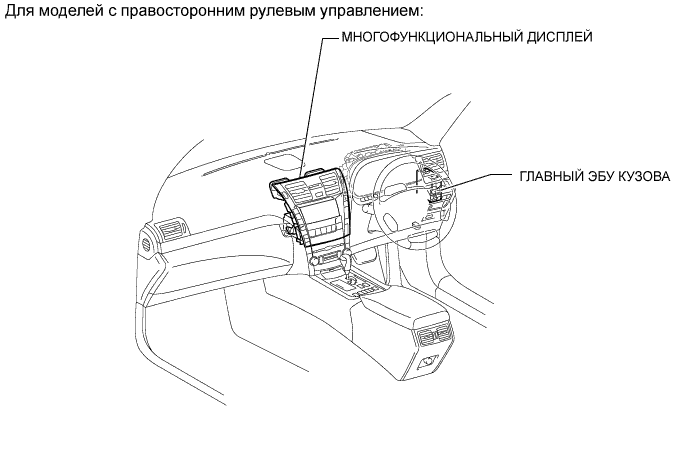 Для моделей с правосторонним рулевым управлением:

МНОГОФУНКЦИОНАЛЬНЫЙ ДИСПЛЕЙ

ГЛАВНЫЙ ЭБУ КУЗОВА