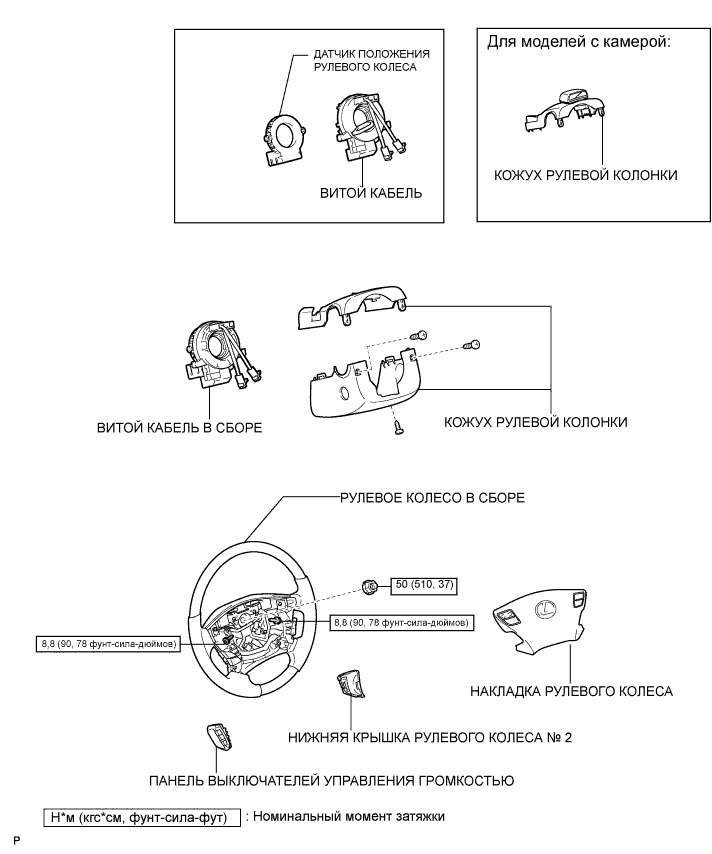 ДАТЧИК ПОЛОЖЕНИЯ РУЛЕВОГО КОЛЕСА

ВИТОЙ КАБЕЛЬ

Для моделей с камерой:

КОЖУХ РУЛЕВОЙ КОЛОНКИ

ВИТОЙ КАБЕЛЬ В СБОРЕ

КОЖУХ РУЛЕВОЙ КОЛОНКИ

РУЛЕВОЕ КОЛЕСО В СБОРЕ

50 (510, 37)

8,8 (90, 78 фунт-сила-дюймов)

8,8 (90, 78 фунт-сила-дюймов)

НАКЛАДКА РУЛЕВОГО КОЛЕСА

НИЖНЯЯ КРЫШКА РУЛЕВОГО КОЛЕСА № 2

ПАНЕЛЬ ВЫКЛЮЧАТЕЛЕЙ УПРАВЛЕНИЯ ГРОМКОСТЬЮ

Н*м (кгс*см, фунт-сила-фут) : Номинальный момент затяжки

P