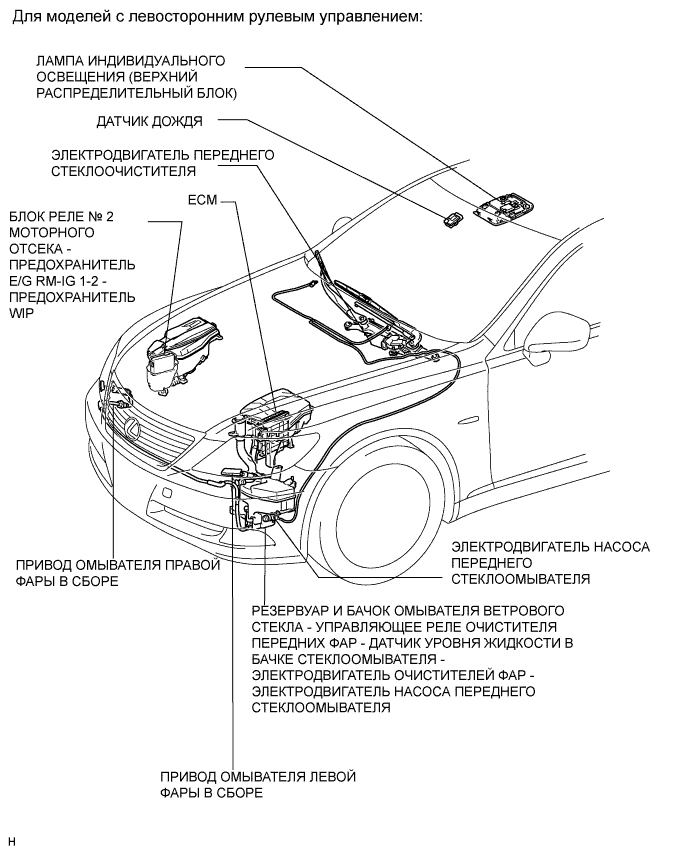 Для моделей с левосторонним рулевым управлением:

ЛАМПА ИНДИВИДУАЛЬНОГО ОСВЕЩЕНИЯ (ВЕРХНИЙ РАСПРЕДЕЛИТЕЛЬНЫЙ БЛОК)

ДАТЧИК ДОЖДЯ

ЭЛЕКТРОДВИГАТЕЛЬ ПЕРЕДНЕГО СТЕКЛООЧИСТИТЕЛЯ

ECM

БЛОК РЕЛЕ № 2 МОТОРНОГО ОТСЕКА - ПРЕДОХРАНИТЕЛЬ E/G RM-IG 1-2 - ПРЕДОХРАНИТЕЛЬ WIP

ПРИВОД ОМЫВАТЕЛЯ ПРАВОЙ ФАРЫ В СБОРЕ

ЭЛЕКТРОДВИГАТЕЛЬ НАСОСА ПЕРЕДНЕГО СТЕКЛООМЫВАТЕЛЯ

РЕЗЕРВУАР И БАЧОК ОМЫВАТЕЛЯ ВЕТРОВОГО СТЕКЛА - УПРАВЛЯЮЩЕЕ РЕЛЕ ОЧИСТИТЕЛЯ ПЕРЕДНИХ ФАР - ДАТЧИК УРОВНЯ ЖИДКОСТИ В БАЧКЕ СТЕКЛООМЫВАТЕЛЯ - ЭЛЕКТРОДВИГАТЕЛЬ ОЧИСТИТЕЛЕЙ ФАР - ЭЛЕКТРОДВИГАТЕЛЬ НАСОСА ПЕРЕДНЕГО СТЕКЛООМЫВАТЕЛЯ

ПРИВОД ОМЫВАТЕЛЯ ЛЕВОЙ ФАРЫ В СБОРЕ

H