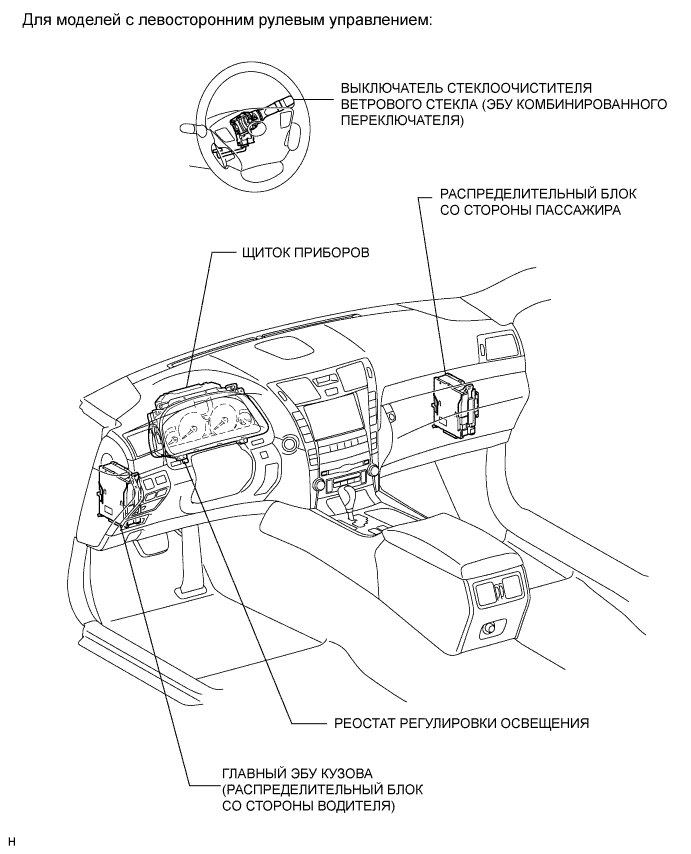 Для моделей с левосторонним рулевым управлением:

ВЫКЛЮЧАТЕЛЬ СТЕКЛООЧИСТИТЕЛЯ ВЕТРОВОГО СТЕКЛА (ЭБУ КОМБИНИРОВАННОГО ПЕРЕКЛЮЧАТЕЛЯ)

РАСПРЕДЕЛИТЕЛЬНЫЙ БЛОК СО СТОРОНЫ ПАССАЖИРА

ЩИТОК ПРИБОРОВ

РЕОСТАТ РЕГУЛИРОВКИ ОСВЕЩЕНИЯ

ГЛАВНЫЙ ЭБУ КУЗОВА (РАСПРЕДЕЛИТЕЛЬНЫЙ БЛОК СО СТОРОНЫ ВОДИТЕЛЯ)

H