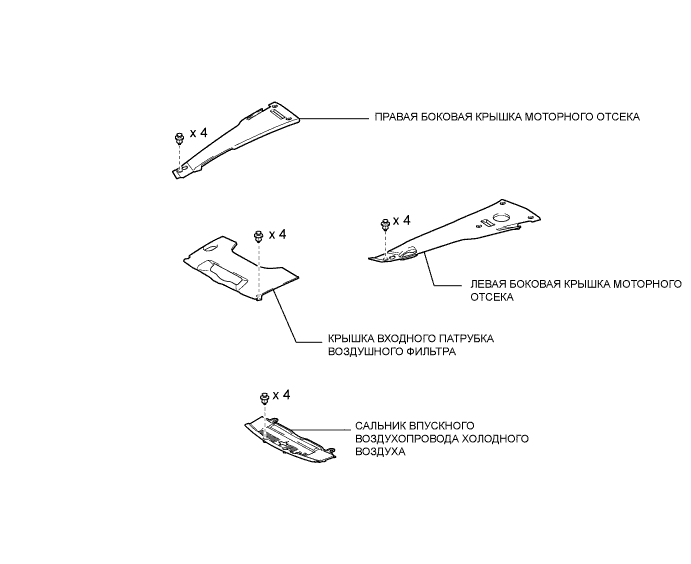 x 4

ПРАВАЯ БОКОВАЯ КРЫШКА МОТОРНОГО ОТСЕКА

x 4

x 4

ЛЕВАЯ БОКОВАЯ КРЫШКА МОТОРНОГО ОТСЕКА

КРЫШКА ВХОДНОГО ПАТРУБКА ВОЗДУШНОГО ФИЛЬТРА

x 4

САЛЬНИК ВПУСКНОГО ВОЗДУХОПРОВОДА ХОЛОДНОГО ВОЗДУХА