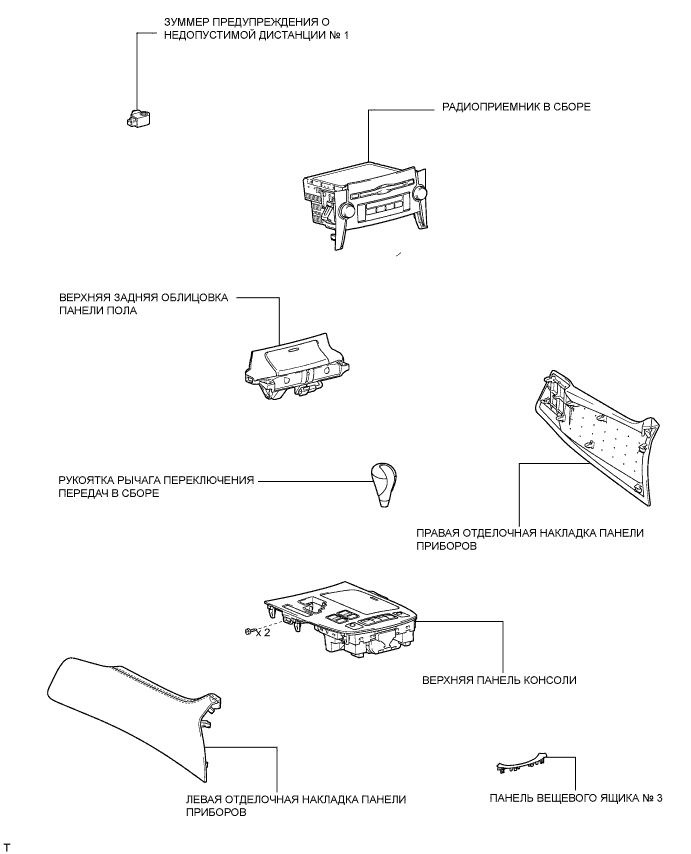 ЗУММЕР ПРЕДУПРЕЖДЕНИЯ О НЕДОПУСТИМОЙ ДИСТАНЦИИ № 1

РАДИОПРИЕМНИК В СБОРЕ

ВЕРХНЯЯ ЗАДНЯЯ ОБЛИЦОВКА ПАНЕЛИ ПОЛА

РУКОЯТКА РЫЧАГА ПЕРЕКЛЮЧЕНИЯ ПЕРЕДАЧ В СБОРЕ

ПРАВАЯ ОТДЕЛОЧНАЯ НАКЛАДКА ПАНЕЛИ ПРИБОРОВ

x 2

ВЕРХНЯЯ ПАНЕЛЬ КОНСОЛИ

ЛЕВАЯ ОТДЕЛОЧНАЯ НАКЛАДКА ПАНЕЛИ ПРИБОРОВ

ПАНЕЛЬ ВЕЩЕВОГО ЯЩИКА № 3

T