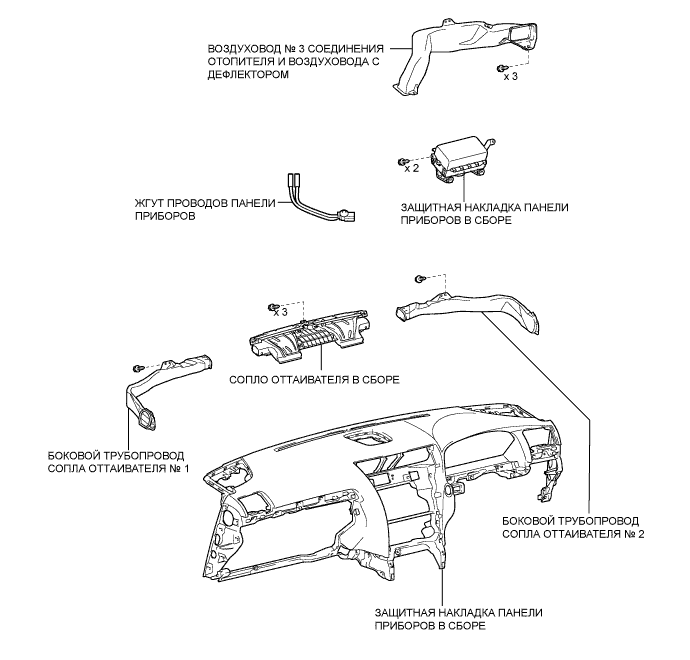 ВОЗДУХОВОД № 3 СОЕДИНЕНИЯ ОТОПИТЕЛЯ И ВОЗДУХОВОДА С ДЕФЛЕКТОРОМ

x 3

x 2

ЖГУТ ПРОВОДОВ ПАНЕЛИ ПРИБОРОВ

ЗАЩИТНАЯ НАКЛАДКА ПАНЕЛИ ПРИБОРОВ В СБОРЕ

x 3

СОПЛО ОТТАИВАТЕЛЯ В СБОРЕ

БОКОВОЙ ТРУБОПРОВОД СОПЛА ОТТАИВАТЕЛЯ № 1

БОКОВОЙ ТРУБОПРОВОД СОПЛА ОТТАИВАТЕЛЯ № 2

ЗАЩИТНАЯ НАКЛАДКА ПАНЕЛИ ПРИБОРОВ В СБОРЕ