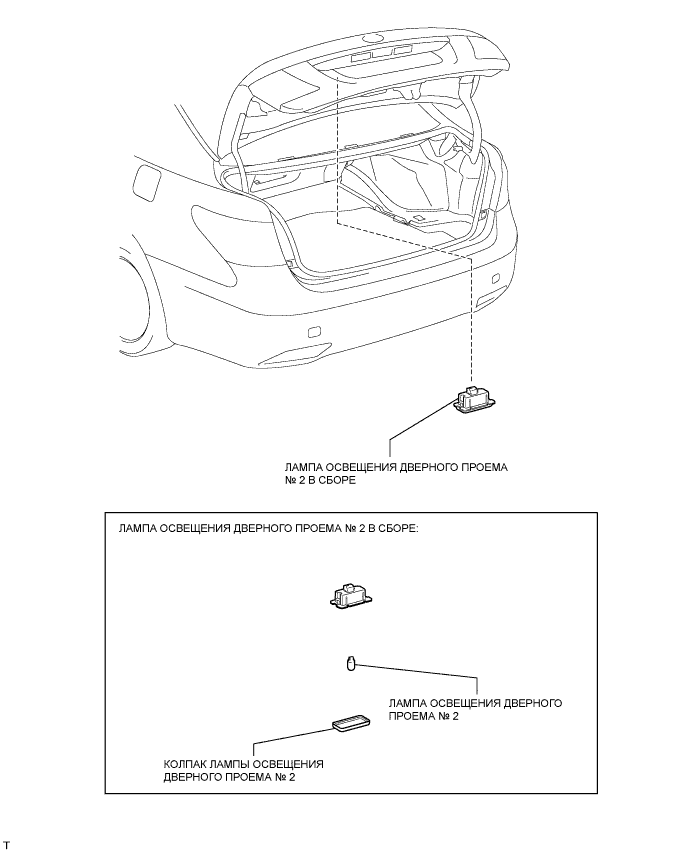 ЛАМПА ОСВЕЩЕНИЯ ДВЕРНОГО ПРОЕМА № 2 В СБОРЕ

ЛАМПА ОСВЕЩЕНИЯ ДВЕРНОГО ПРОЕМА № 2 В СБОРЕ:

ЛАМПА ОСВЕЩЕНИЯ ДВЕРНОГО ПРОЕМА № 2

КОЛПАК ЛАМПЫ ОСВЕЩЕНИЯ ДВЕРНОГО ПРОЕМА № 2

T