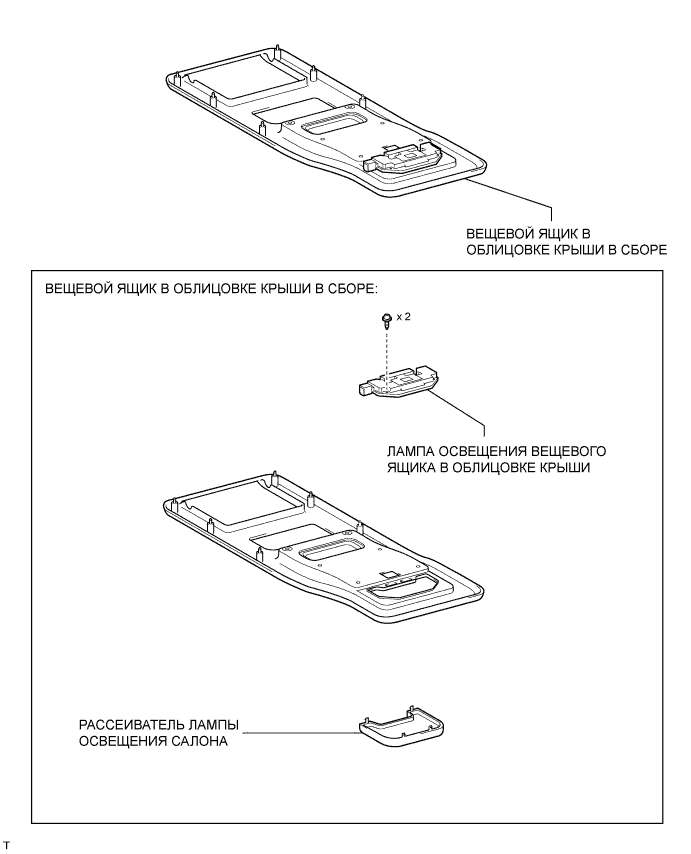 ВЕЩЕВОЙ ЯЩИК В ОБЛИЦОВКЕ КРЫШИ В СБОРЕ

ВЕЩЕВОЙ ЯЩИК В ОБЛИЦОВКЕ КРЫШИ В СБОРЕ:

x 2

ЛАМПА ОСВЕЩЕНИЯ ВЕЩЕВОГО ЯЩИКА В ОБЛИЦОВКЕ КРЫШИ

РАССЕИВАТЕЛЬ ЛАМПЫ ОСВЕЩЕНИЯ САЛОНА

T