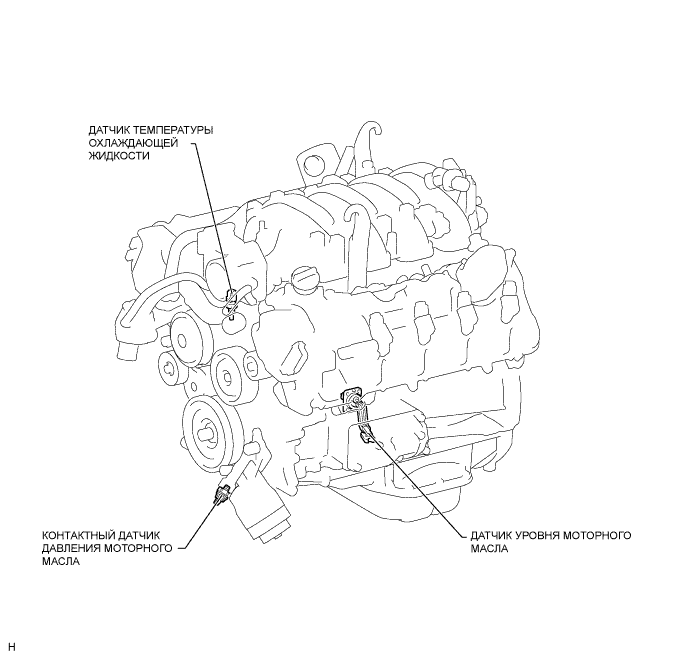 ДАТЧИК ТЕМПЕРАТУРЫ ОХЛАЖДАЮЩЕЙ ЖИДКОСТИ

КОНТАКТНЫЙ ДАТЧИК ДАВЛЕНИЯ МОТОРНОГО МАСЛА

ДАТЧИК УРОВНЯ МОТОРНОГО МАСЛА

H