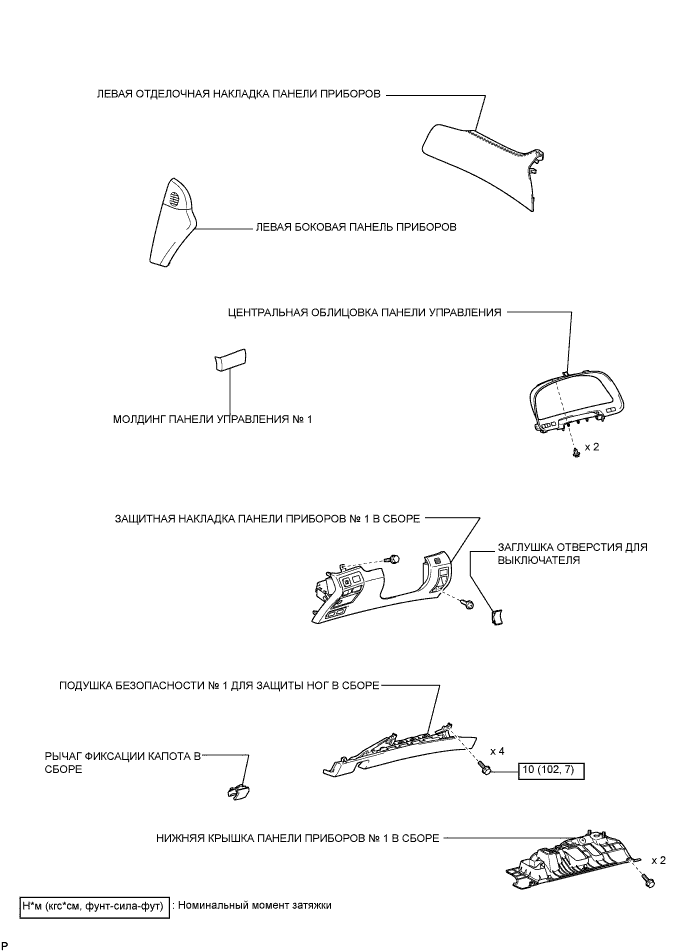 ЛЕВАЯ ОТДЕЛОЧНАЯ НАКЛАДКА ПАНЕЛИ ПРИБОРОВ

ЛЕВАЯ БОКОВАЯ ПАНЕЛЬ ПРИБОРОВ

ЦЕНТРАЛЬНАЯ ОБЛИЦОВКА ПАНЕЛИ УПРАВЛЕНИЯ

МОЛДИНГ ПАНЕЛИ УПРАВЛЕНИЯ № 1

x 2

ЗАЩИТНАЯ НАКЛАДКА ПАНЕЛИ ПРИБОРОВ № 1 В СБОРЕ

ЗАГЛУШКА ОТВЕРСТИЯ ДЛЯ ВЫКЛЮЧАТЕЛЯ

ПОДУШКА БЕЗОПАСНОСТИ № 1 ДЛЯ ЗАЩИТЫ НОГ В СБОРЕ

РЫЧАГ ФИКСАЦИИ КАПОТА В СБОРЕ

x 4

10 (102, 7)

НИЖНЯЯ КРЫШКА ПАНЕЛИ ПРИБОРОВ № 1 В СБОРЕ

x 2

Н*м (кгс*см, фунт-сила-фут) : Номинальный момент затяжки

P