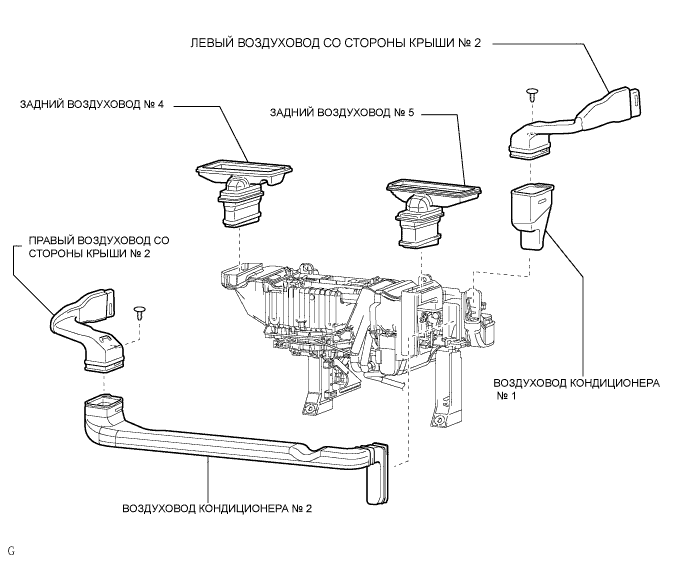 ЛЕВЫЙ ВОЗДУХОВОД СО СТОРОНЫ КРЫШИ № 2

ЗАДНИЙ ВОЗДУХОВОД № 4

ЗАДНИЙ ВОЗДУХОВОД № 5

ПРАВЫЙ ВОЗДУХОВОД СО СТОРОНЫ КРЫШИ № 2

ВОЗДУХОВОД КОНДИЦИОНЕРА № 1

ВОЗДУХОВОД КОНДИЦИОНЕРА № 2

G