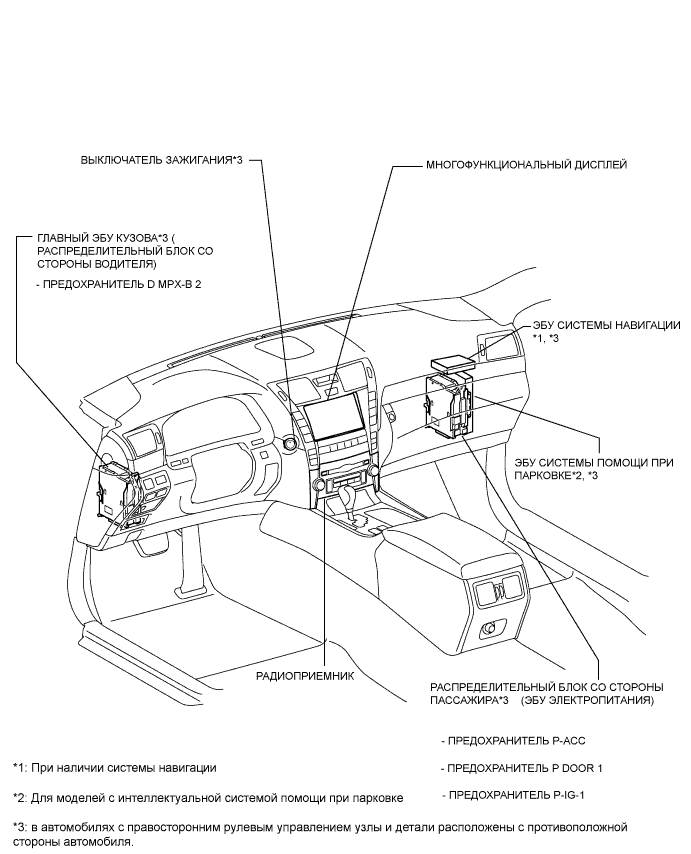 ВЫКЛЮЧАТЕЛЬ ЗАЖИГАНИЯ*3

МНОГОФУНКЦИОНАЛЬНЫЙ ДИСПЛЕЙ

ГЛАВНЫЙ ЭБУ КУЗОВА*3 ( РАСПРЕДЕЛИТЕЛЬНЫЙ БЛОК СО СТОРОНЫ ВОДИТЕЛЯ)

- ПРЕДОХРАНИТЕЛЬ D MPX-B 2

ЭБУ СИСТЕМЫ НАВИГАЦИИ *1, *3

ЭБУ СИСТЕМЫ ПОМОЩИ ПРИ ПАРКОВКЕ*2, *3

РАДИОПРИЕМНИК

РАСПРЕДЕЛИТЕЛЬНЫЙ БЛОК СО СТОРОНЫ ПАССАЖИРА*3 (ЭБУ ЭЛЕКТРОПИТАНИЯ)

- ПРЕДОХРАНИТЕЛЬ P-ACC

- ПРЕДОХРАНИТЕЛЬ P DOOR 1

- ПРЕДОХРАНИТЕЛЬ P-IG-1

*1: При наличии системы навигации

*2: Для моделей с интеллектуальной системой помощи при парковке

*3: в автомобилях с правосторонним рулевым управлением узлы и детали расположены с противоположной стороны автомобиля.