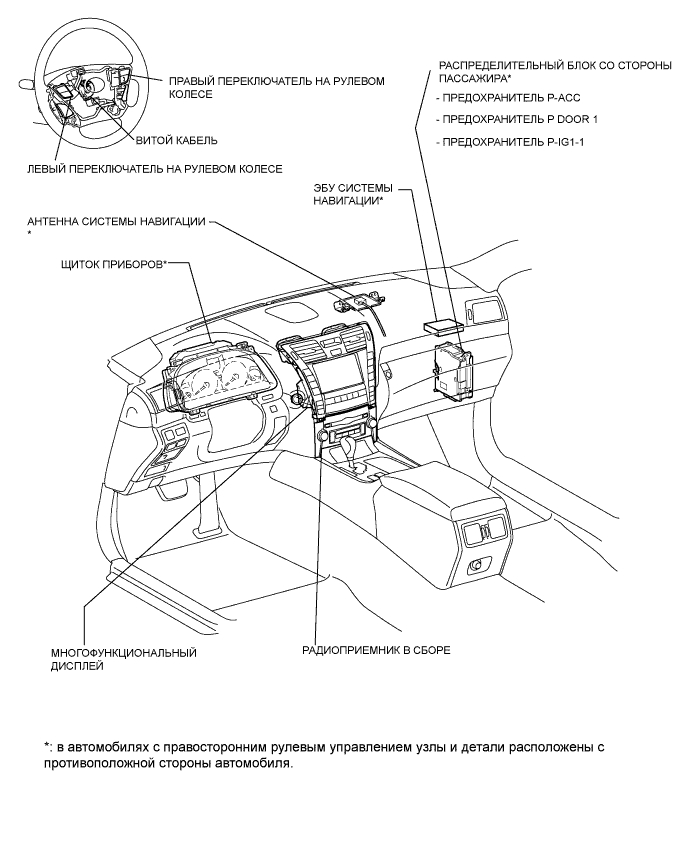 ПРАВЫЙ ПЕРЕКЛЮЧАТЕЛЬ НА РУЛЕВОМ КОЛЕСЕ

ВИТОЙ КАБЕЛЬ

ЛЕВЫЙ ПЕРЕКЛЮЧАТЕЛЬ НА РУЛЕВОМ КОЛЕСЕ

РАСПРЕДЕЛИТЕЛЬНЫЙ БЛОК СО СТОРОНЫ ПАССАЖИРА*

- ПРЕДОХРАНИТЕЛЬ P-ACC

- ПРЕДОХРАНИТЕЛЬ P DOOR 1

- ПРЕДОХРАНИТЕЛЬ P-IG1-1

ЭБУ СИСТЕМЫ НАВИГАЦИИ*

АНТЕННА СИСТЕМЫ НАВИГАЦИИ *

ЩИТОК ПРИБОРОВ*

МНОГОФУНКЦИОНАЛЬНЫЙ ДИСПЛЕЙ

РАДИОПРИЕМНИК В СБОРЕ

*: в автомобилях с правосторонним рулевым управлением узлы и детали расположены с противоположной стороны автомобиля.