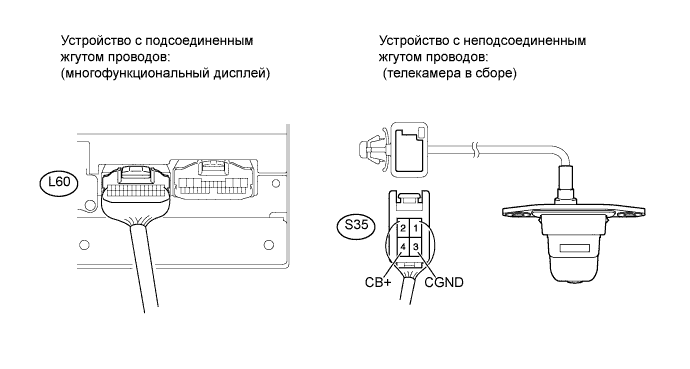 Устройство с подсоединенным жгутом проводов: (многофункциональный дисплей)

Устройство с неподсоединенным жгутом проводов: (телекамера в сборе)

L60

S35

2 1
4 3

CB+

CGND