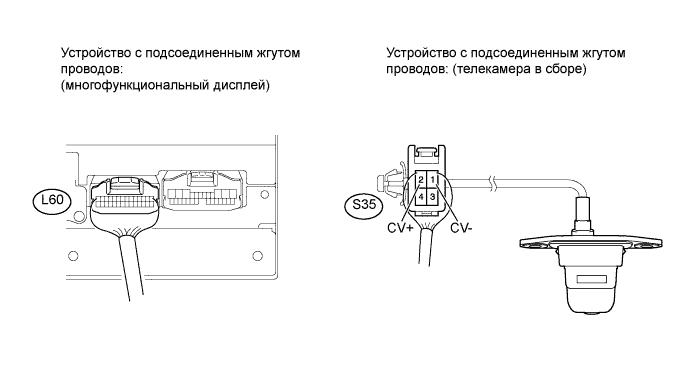 Устройство с подсоединенным жгутом проводов:
(многофункциональный дисплей)

L60

Устройство с подсоединенным жгутом проводов: (телекамера в сборе)

S35

2 1
4 3

CV+ CV-