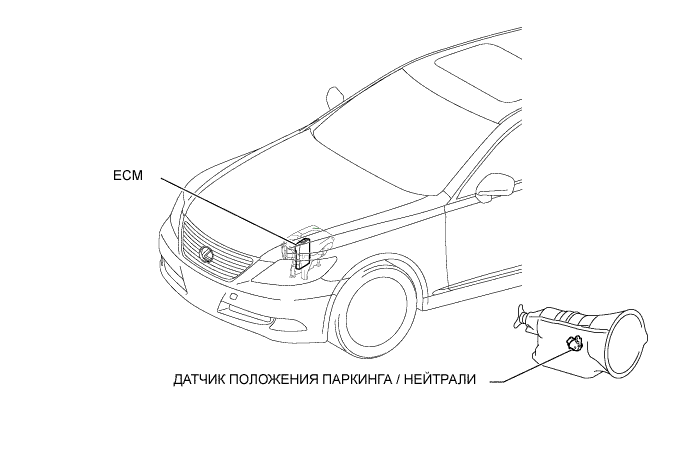 ECM

ДАТЧИК ПОЛОЖЕНИЯ ПАРКИНГА / НЕЙТРАЛИ