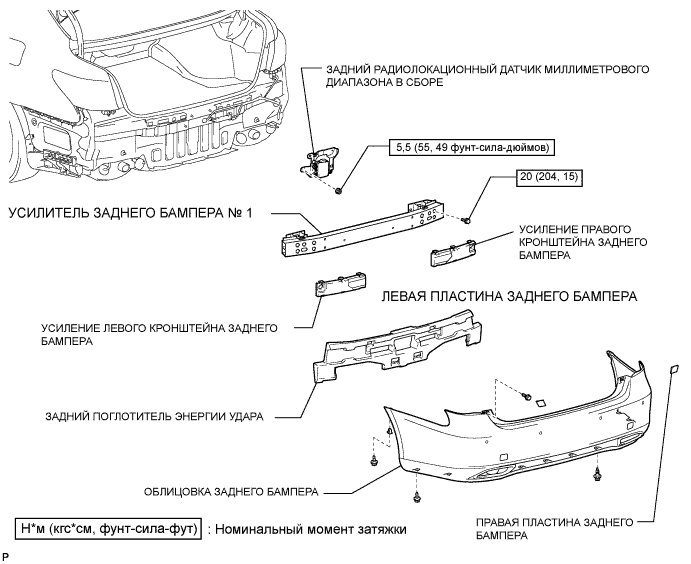 ЗАДНИЙ РАДИОЛОКАЦИОННЫЙ ДАТЧИК МИЛЛИМЕТРОВОГО ДИАПАЗОНА В СБОРЕ

5,5 (55, 49 фунт-сила-дюймов)

20 (204, 15)

УСИЛИТЕЛЬ ЗАДНЕГО БАМПЕРА № 1

УСИЛЕНИЕ ПРАВОГО КРОНШТЕЙНА ЗАДНЕГО БАМПЕРА

ЛЕВАЯ ПЛАСТИНА ЗАДНЕГО БАМПЕРА

УСИЛЕНИЕ ЛЕВОГО КРОНШТЕЙНА ЗАДНЕГО БАМПЕРА

ЗАДНИЙ ПОГЛОТИТЕЛЬ ЭНЕРГИИ УДАРА

ОБЛИЦОВКА ЗАДНЕГО БАМПЕРА

Н*м (кгс*см, фунт-сила-фут) : Номинальный момент затяжки

ПРАВАЯ ПЛАСТИНА ЗАДНЕГО БАМПЕРА

P