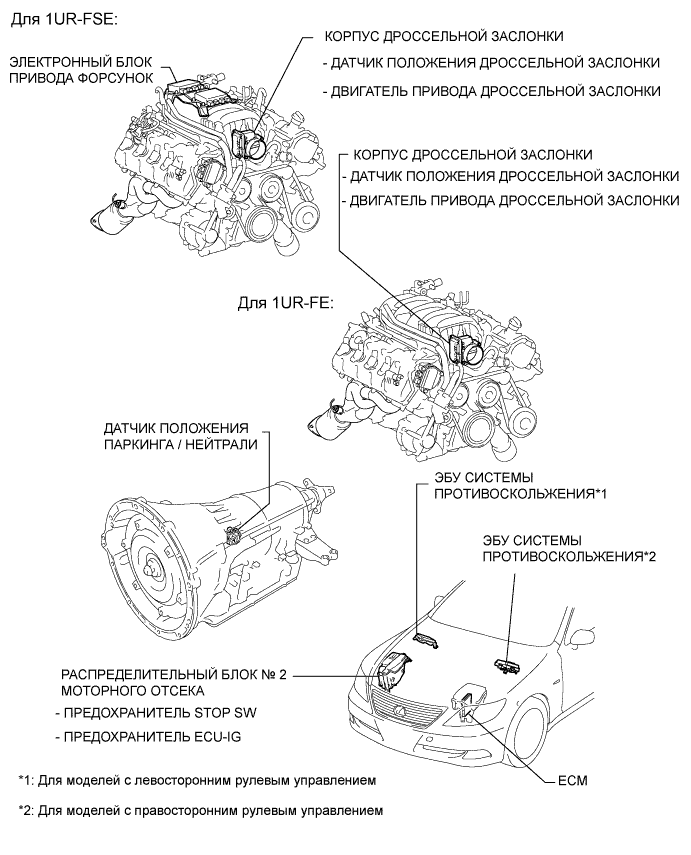 Для 1UR-FSE:

ЭЛЕКТРОННЫЙ БЛОК ПРИВОДА ФОРСУНОК

КОРПУС ДРОССЕЛЬНОЙ ЗАСЛОНКИ
- ДАТЧИК ПОЛОЖЕНИЯ ДРОССЕЛЬНОЙ ЗАСЛОНКИ
- ДВИГАТЕЛЬ ПРИВОДА ДРОССЕЛЬНОЙ ЗАСЛОНКИ

КОРПУС ДРОССЕЛЬНОЙ ЗАСЛОНКИ
- ДАТЧИК ПОЛОЖЕНИЯ ДРОССЕЛЬНОЙ ЗАСЛОНКИ
- ДВИГАТЕЛЬ ПРИВОДА ДРОССЕЛЬНОЙ ЗАСЛОНКИ

Для 1UR-FE:

ДАТЧИК ПОЛОЖЕНИЯ ПАРКИНГА / НЕЙТРАЛИ

ЭБУ СИСТЕМЫ ПРОТИВОСКОЛЬЖЕНИЯ*1

ЭБУ СИСТЕМЫ ПРОТИВОСКОЛЬЖЕНИЯ*2

РАСПРЕДЕЛИТЕЛЬНЫЙ БЛОК № 2 МОТОРНОГО ОТСЕКА
- ПРЕДОХРАНИТЕЛЬ STOP SW
- ПРЕДОХРАНИТЕЛЬ ECU-IG

ECM

*1: Для моделей с левосторонним рулевым управлением

*2: Для моделей с правосторонним рулевым управлением