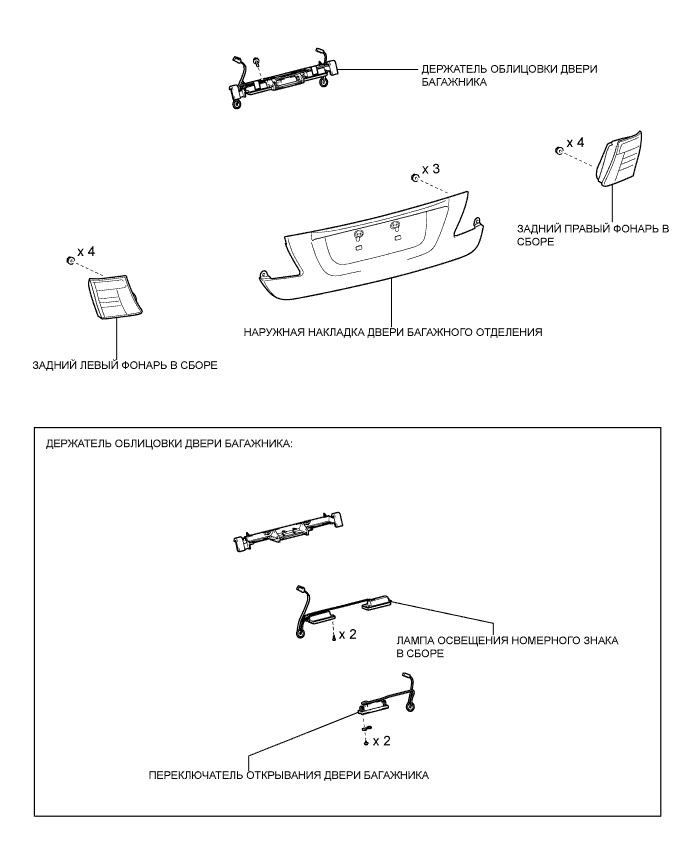 ДЕРЖАТЕЛЬ ОБЛИЦОВКИ ДВЕРИ БАГАЖНИКА

x 4

x 3

ЗАДНИЙ ПРАВЫЙ ФОНАРЬ В СБОРЕ

x 4

НАРУЖНАЯ НАКЛАДКА ДВЕРИ БАГАЖНОГО ОТДЕЛЕНИЯ

ЗАДНИЙ ЛЕВЫЙ ФОНАРЬ В СБОРЕ

ДЕРЖАТЕЛЬ ОБЛИЦОВКИ ДВЕРИ БАГАЖНИКА:

x 2

ЛАМПА ОСВЕЩЕНИЯ НОМЕРНОГО ЗНАКА В СБОРЕ

x 2

ПЕРЕКЛЮЧАТЕЛЬ ОТКРЫВАНИЯ ДВЕРИ БАГАЖНИКА