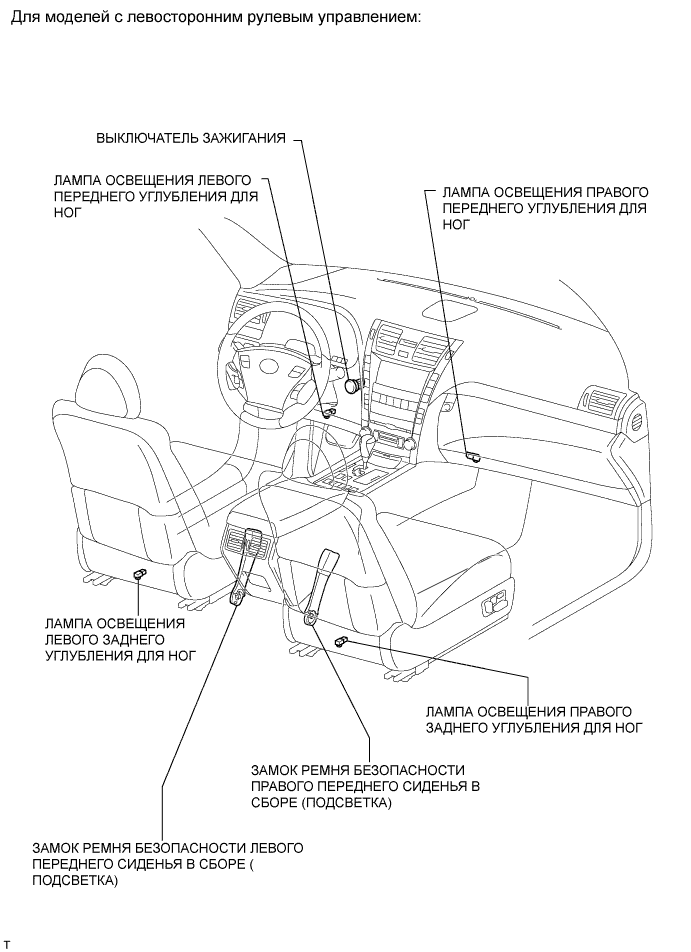 Для моделей с левосторонним рулевым управлением:

ВЫКЛЮЧАТЕЛЬ ЗАЖИГАНИЯ

ЛАМПА ОСВЕЩЕНИЯ ЛЕВОГО ПЕРЕДНЕГО УГЛУБЛЕНИЯ ДЛЯ НОГ

ЛАМПА ОСВЕЩЕНИЯ ПРАВОГО ПЕРЕДНЕГО УГЛУБЛЕНИЯ ДЛЯ НОГ

ЛАМПА ОСВЕЩЕНИЯ ЛЕВОГО ЗАДНЕГО УГЛУБЛЕНИЯ ДЛЯ НОГ

ЛАМПА ОСВЕЩЕНИЯ ПРАВОГО ЗАДНЕГО УГЛУБЛЕНИЯ ДЛЯ НОГ

ЗАМОК РЕМНЯ БЕЗОПАСНОСТИ ПРАВОГО ПЕРЕДНЕГО СИДЕНЬЯ В СБОРЕ (ПОДСВЕТКА)

ЗАМОК РЕМНЯ БЕЗОПАСНОСТИ ЛЕВОГО ПЕРЕДНЕГО СИДЕНЬЯ В СБОРЕ ( ПОДСВЕТКА)

T