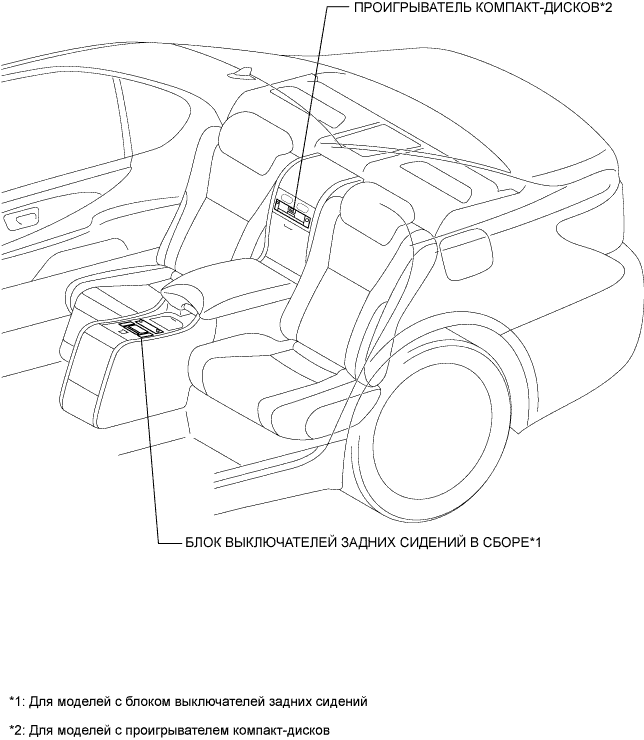 ПРОИГРЫВАТЕЛЬ КОМПАКТ-ДИСКОВ*2

БЛОК ВЫКЛЮЧАТЕЛЕЙ ЗАДНИХ СИДЕНИЙ В СБОРЕ*1

*1: Для моделей с блоком выключателей задних сидений

*2: Для моделей с проигрывателем компакт-дисков