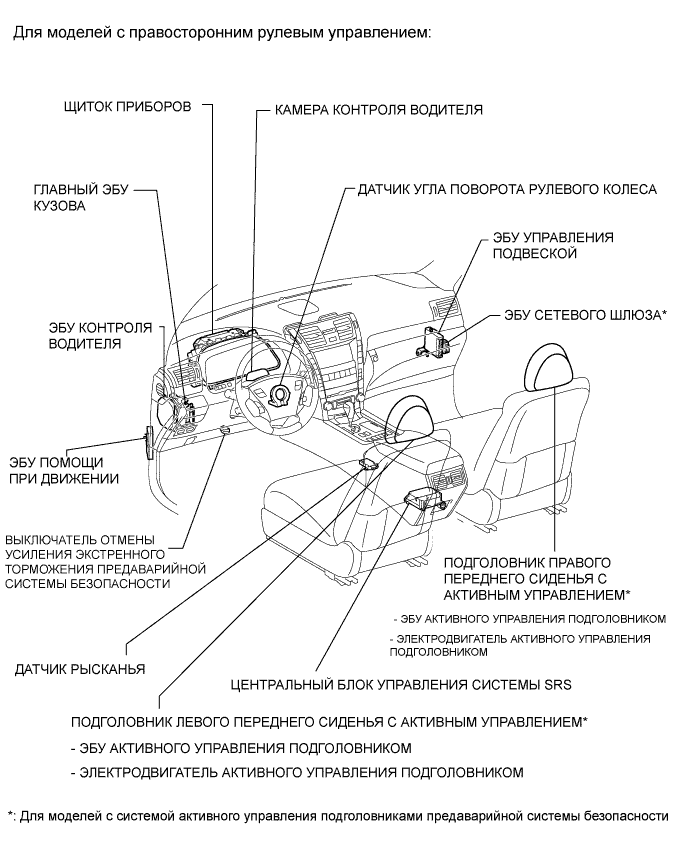 Для моделей с правосторонним рулевым управлением:

ЩИТОК ПРИБОРОВ

КАМЕРА КОНТРОЛЯ ВОДИТЕЛЯ

ГЛАВНЫЙ ЭБУ КУЗОВА

ДАТЧИК УГЛА ПОВОРОТА РУЛЕВОГО КОЛЕСА

ЭБУ УПРАВЛЕНИЯ ПОДВЕСКОЙ

ЭБУ СЕТЕВОГО ШЛЮЗА*

ЭБУ КОНТРОЛЯ ВОДИТЕЛЯ

ЭБУ ПОМОЩИ ПРИ ДВИЖЕНИИ

ВЫКЛЮЧАТЕЛЬ ОТМЕНЫ УСИЛЕНИЯ ЭКСТРЕННОГО ТОРМОЖЕНИЯ ПРЕДАВАРИЙНОЙ СИСТЕМЫ БЕЗОПАСНОСТИ

ПОДГОЛОВНИК ПРАВОГО ПЕРЕДНЕГО СИДЕНЬЯ С АКТИВНЫМ УПРАВЛЕНИЕМ*

- ЭБУ АКТИВНОГО УПРАВЛЕНИЯ ПОДГОЛОВНИКОМ

- ЭЛЕКТРОДВИГАТЕЛЬ АКТИВНОГО УПРАВЛЕНИЯ ПОДГОЛОВНИКОМ

ДАТЧИК РЫСКАНЬЯ

ЦЕНТРАЛЬНЫЙ БЛОК УПРАВЛЕНИЯ СИСТЕМЫ SRS

ПОДГОЛОВНИК ЛЕВОГО ПЕРЕДНЕГО СИДЕНЬЯ С АКТИВНЫМ УПРАВЛЕНИЕМ*

- ЭБУ АКТИВНОГО УПРАВЛЕНИЯ ПОДГОЛОВНИКОМ

- ЭЛЕКТРОДВИГАТЕЛЬ АКТИВНОГО УПРАВЛЕНИЯ ПОДГОЛОВНИКОМ

*: Для моделей с системой активного управления подголовниками предаварийной системы безопасности