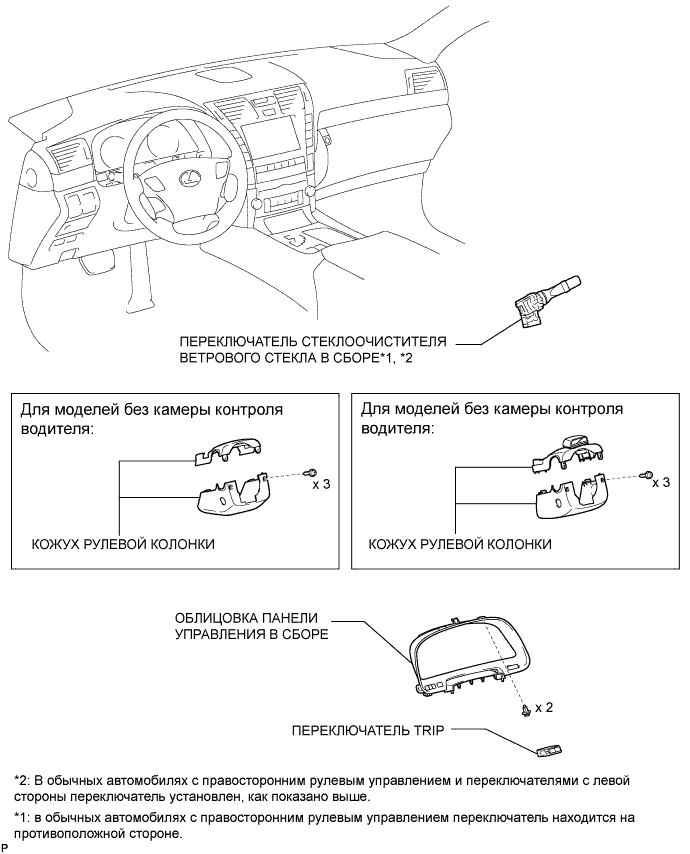 ПЕРЕКЛЮЧАТЕЛЬ СТЕКЛООЧИСТИТЕЛЯ ВЕТРОВОГО СТЕКЛА В СБОРЕ*1, *2

Для моделей без камеры контроля водителя:

x 3

КОЖУХ РУЛЕВОЙ КОЛОНКИ

Для моделей без камеры контроля водителя:

x 3

КОЖУХ РУЛЕВОЙ КОЛОНКИ

ОБЛИЦОВКА ПАНЕЛИ УПРАВЛЕНИЯ В СБОРЕ

x 2

ПЕРЕКЛЮЧАТЕЛЬ TRIP

*2: В обычных автомобилях с правосторонним рулевым управлением и переключателями с левой стороны переключатель установлен, как показано выше.

*1: в обычных автомобилях с правосторонним рулевым управлением переключатель находится на противоположной стороне.

P