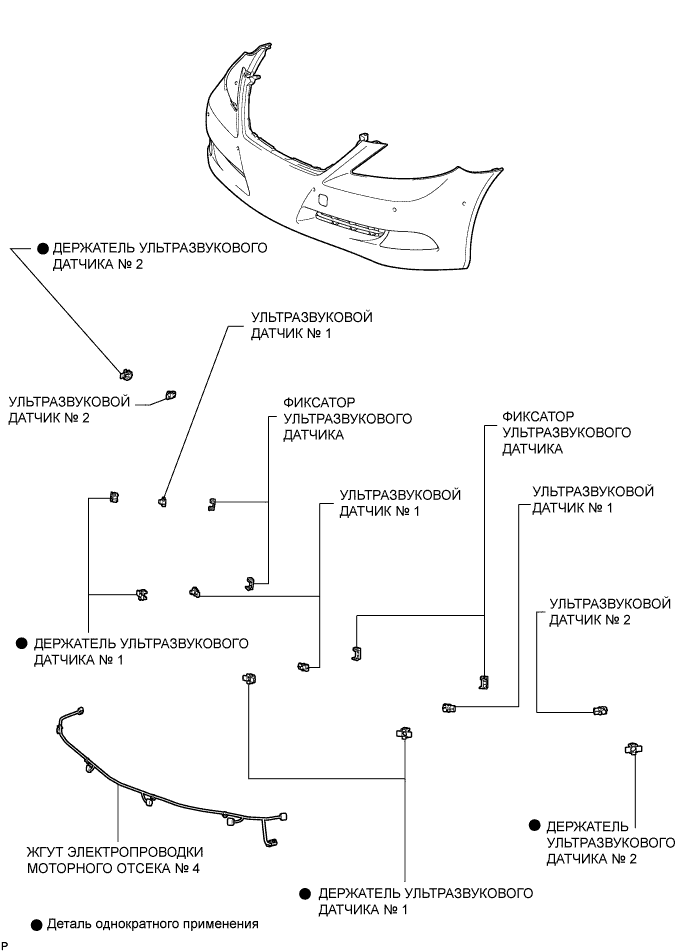 ● ДЕРЖАТЕЛЬ УЛЬТРАЗВУКОВОГО ДАТЧИКА № 2

УЛЬТРАЗВУКОВОЙ ДАТЧИК № 1

УЛЬТРАЗВУКОВОЙ ДАТЧИК № 2

ФИКСАТОР УЛЬТРАЗВУКОВОГО ДАТЧИКА

ФИКСАТОР УЛЬТРАЗВУКОВОГО ДАТЧИКА

УЛЬТРАЗВУКОВОЙ ДАТЧИК № 1

УЛЬТРАЗВУКОВОЙ ДАТЧИК № 1

УЛЬТРАЗВУКОВОЙ ДАТЧИК № 2

● ДЕРЖАТЕЛЬ УЛЬТРАЗВУКОВОГО ДАТЧИКА № 1

● ДЕРЖАТЕЛЬ УЛЬТРАЗВУКОВОГО ДАТЧИКА № 2

ЖГУТ ЭЛЕКТРОПРОВОДКИ МОТОРНОГО ОТСЕКА № 4

● ДЕРЖАТЕЛЬ УЛЬТРАЗВУКОВОГО ДАТЧИКА № 1

● Деталь однократного применения

P