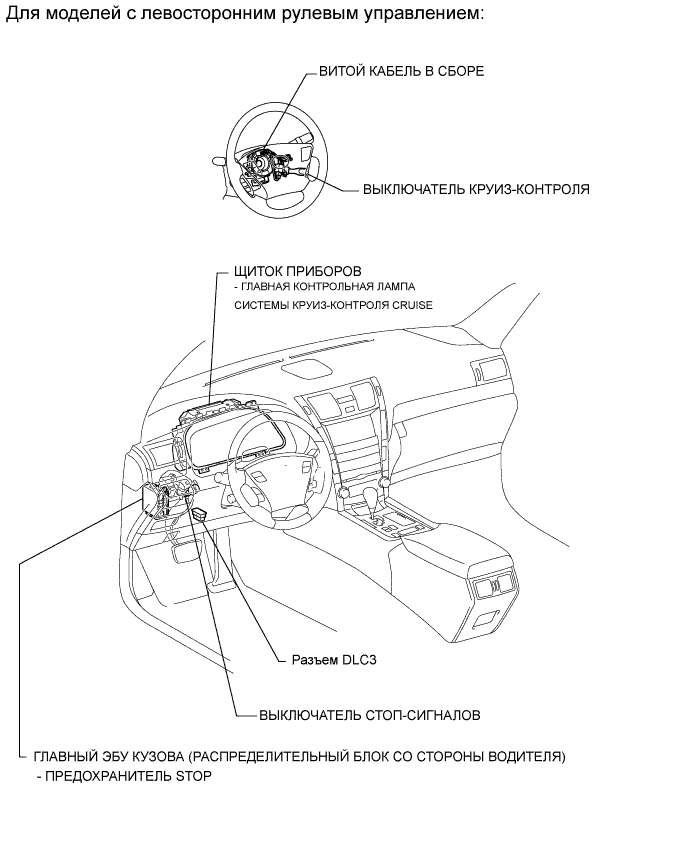 Для моделей с левосторонним рулевым управлением:

ВИТОЙ КАБЕЛЬ В СБОРЕ

ВЫКЛЮЧАТЕЛЬ КРУИЗ-КОНТРОЛЯ

ЩИТОК ПРИБОРОВ
- ГЛАВНАЯ КОНТРОЛЬНАЯ ЛАМПА СИСТЕМЫ КРУИЗ-КОНТРОЛЯ CRUISE

Разъем DLC3

ВЫКЛЮЧАТЕЛЬ СТОП-СИГНАЛОВ

ГЛАВНЫЙ ЭБУ КУЗОВА (РАСПРЕДЕЛИТЕЛЬНЫЙ БЛОК СО СТОРОНЫ ВОДИТЕЛЯ)
- ПРЕДОХРАНИТЕЛЬ STOP