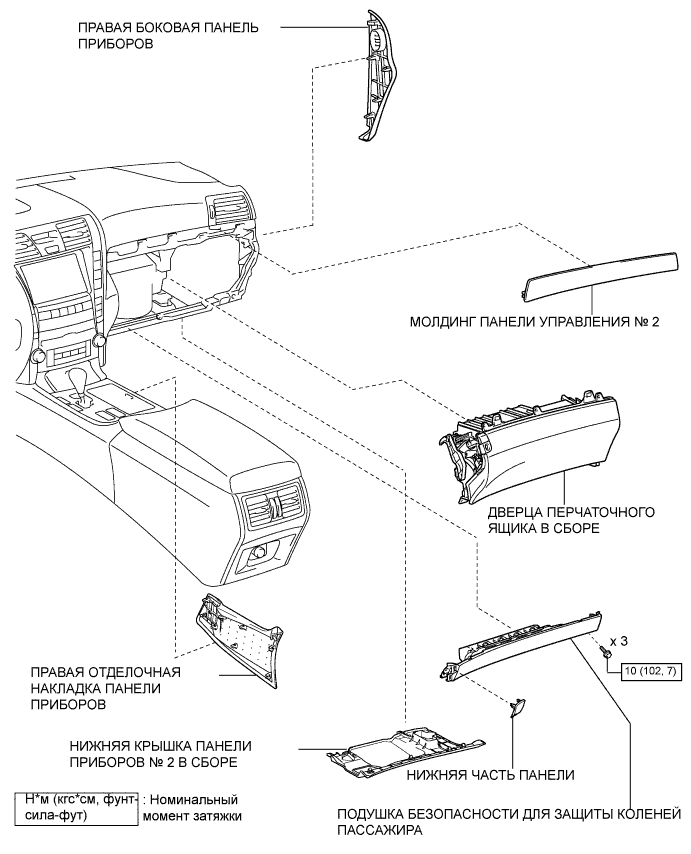 ПРАВАЯ БОКОВАЯ ПАНЕЛЬ ПРИБОРОВ

МОЛДИНГ ПАНЕЛИ УПРАВЛЕНИЯ № 2

ДВЕРЦА ПЕРЧАТОЧНОГО ЯЩИКА В СБОРЕ

x 3

10 (102, 7)

ПРАВАЯ ОТДЕЛОЧНАЯ НАКЛАДКА ПАНЕЛИ ПРИБОРОВ

НИЖНЯЯ КРЫШКА ПАНЕЛИ ПРИБОРОВ № 2 В СБОРЕ

НИЖНЯЯ ЧАСТЬ ПАНЕЛИ

Н*м (кгс*см, фунт-сила-фут) : Номинальный момент затяжки

ПОДУШКА БЕЗОПАСНОСТИ ДЛЯ ЗАЩИТЫ КОЛЕНЕЙ ПАССАЖИРА