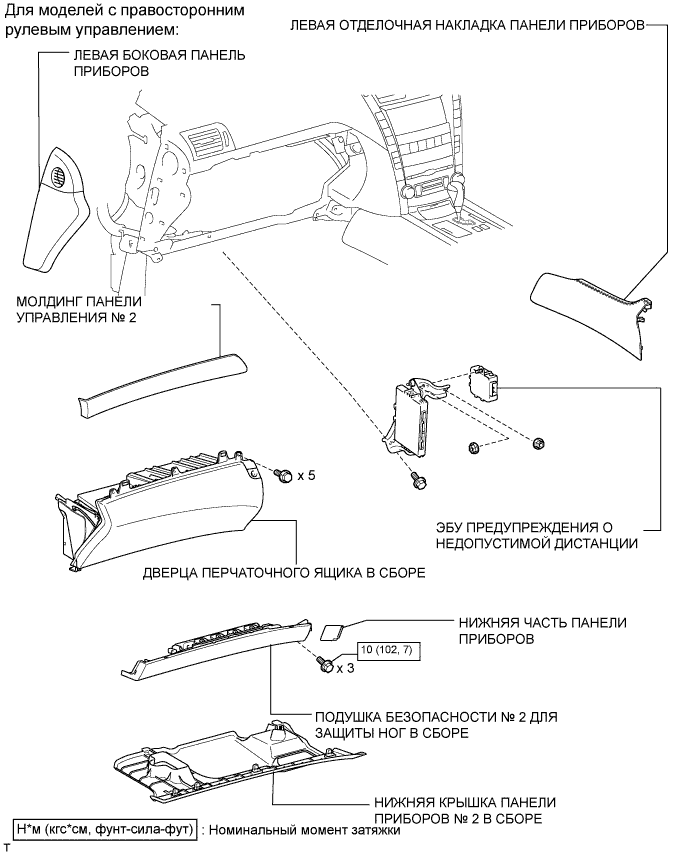 Для моделей с правосторонним рулевым управлением:

ЛЕВАЯ ОТДЕЛОЧНАЯ НАКЛАДКА ПАНЕЛИ ПРИБОРОВ

ЛЕВАЯ БОКОВАЯ ПАНЕЛЬ ПРИБОРОВ

МОЛДИНГ ПАНЕЛИ УПРАВЛЕНИЯ № 2

x 5

ЭБУ ПРЕДУПРЕЖДЕНИЯ О НЕДОПУСТИМОЙ ДИСТАНЦИИ

ДВЕРЦА ПЕРЧАТОЧНОГО ЯЩИКА В СБОРЕ

НИЖНЯЯ ЧАСТЬ ПАНЕЛИ ПРИБОРОВ

10 (102, 7)

x 3

ПОДУШКА БЕЗОПАСНОСТИ № 2 ДЛЯ ЗАЩИТЫ НОГ В СБОРЕ

НИЖНЯЯ КРЫШКА ПАНЕЛИ ПРИБОРОВ № 2 В СБОРЕ

Н*м (кгс*см, фунт-сила-фут) : Номинальный момент затяжки

T