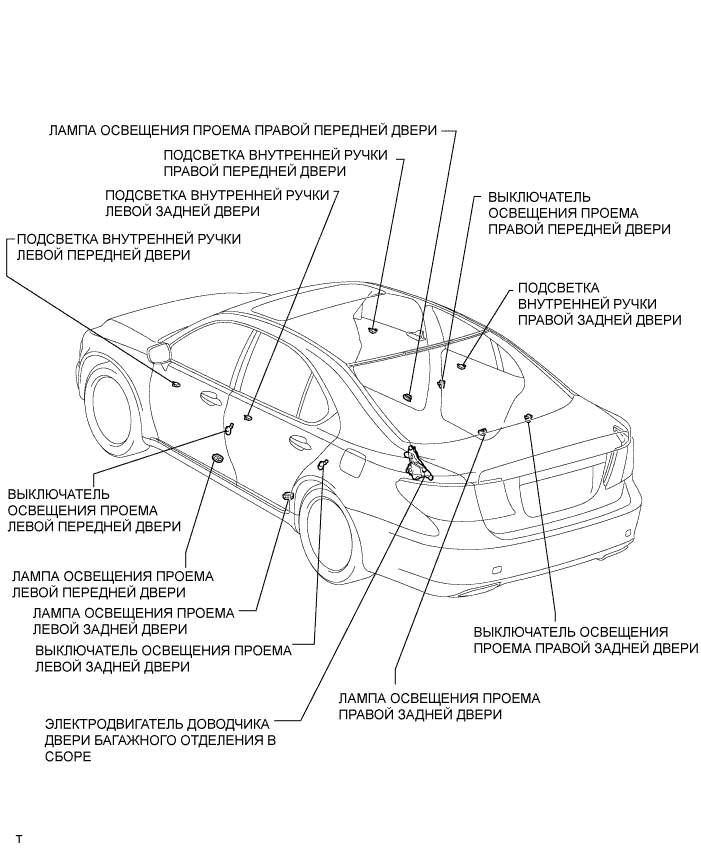 ЛАМПА ОСВЕЩЕНИЯ ПРОЕМА ПРАВОЙ ПЕРЕДНЕЙ ДВЕРИ

ПОДСВЕТКА ВНУТРЕННЕЙ РУЧКИ ПРАВОЙ ПЕРЕДНЕЙ ДВЕРИ

ПОДСВЕТКА ВНУТРЕННЕЙ РУЧКИ ЛЕВОЙ ЗАДНЕЙ ДВЕРИ

ВЫКЛЮЧАТЕЛЬ ОСВЕЩЕНИЯ ПРОЕМА ПРАВОЙ ПЕРЕДНЕЙ ДВЕРИ

ПОДСВЕТКА ВНУТРЕННЕЙ РУЧКИ ЛЕВОЙ ПЕРЕДНЕЙ ДВЕРИ

ПОДСВЕТКА ВНУТРЕННЕЙ РУЧКИ ПРАВОЙ ЗАДНЕЙ ДВЕРИ

ВЫКЛЮЧАТЕЛЬ ОСВЕЩЕНИЯ ПРОЕМА ЛЕВОЙ ПЕРЕДНЕЙ ДВЕРИ

ЛАМПА ОСВЕЩЕНИЯ ПРОЕМА ЛЕВОЙ ПЕРЕДНЕЙ ДВЕРИ

ЛАМПА ОСВЕЩЕНИЯ ПРОЕМА ЛЕВОЙ ЗАДНЕЙ ДВЕРИ

ВЫКЛЮЧАТЕЛЬ ОСВЕЩЕНИЯ ПРОЕМА ЛЕВОЙ ЗАДНЕЙ ДВЕРИ

ВЫКЛЮЧАТЕЛЬ ОСВЕЩЕНИЯ ПРОЕМА ПРАВОЙ ЗАДНЕЙ ДВЕРИ

ЛАМПА ОСВЕЩЕНИЯ ПРОЕМА ПРАВОЙ ЗАДНЕЙ ДВЕРИ

ЭЛЕКТРОДВИГАТЕЛЬ ДОВОДЧИКА ДВЕРИ БАГАЖНОГО ОТДЕЛЕНИЯ В СБОРЕ

T