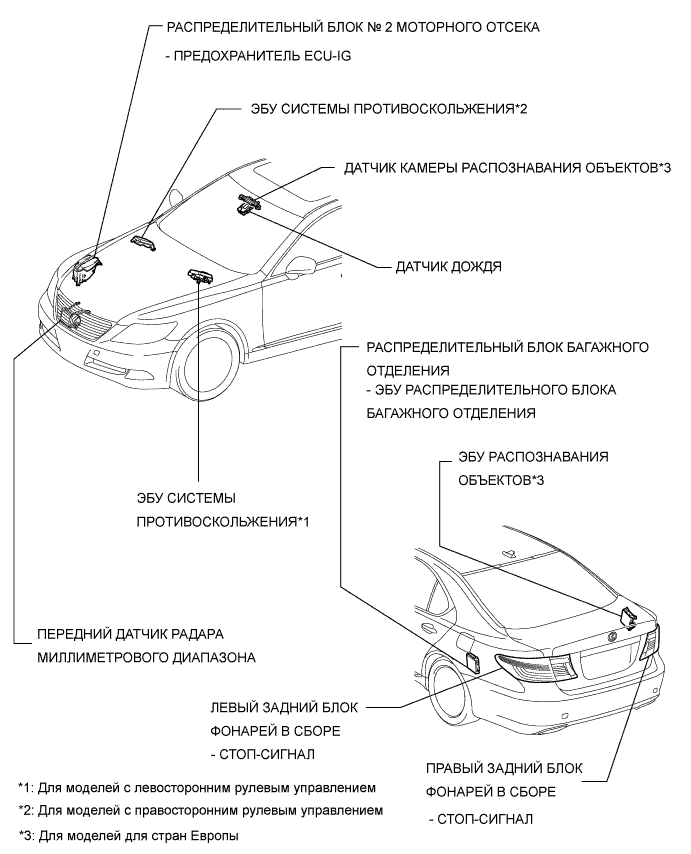 РАСПРЕДЕЛИТЕЛЬНЫЙ БЛОК № 2 МОТОРНОГО ОТСЕКА

- ПРЕДОХРАНИТЕЛЬ ECU-IG

ЭБУ СИСТЕМЫ ПРОТИВОСКОЛЬЖЕНИЯ*2

ДАТЧИК КАМЕРЫ РАСПОЗНАВАНИЯ ОБЪЕКТОВ*3

ДАТЧИК ДОЖДЯ

РАСПРЕДЕЛИТЕЛЬНЫЙ БЛОК БАГАЖНОГО ОТДЕЛЕНИЯ
- ЭБУ РАСПРЕДЕЛИТЕЛЬНОГО БЛОКА БАГАЖНОГО ОТДЕЛЕНИЯ

ЭБУ РАСПОЗНАВАНИЯ ОБЪЕКТОВ*3

ЭБУ СИСТЕМЫ ПРОТИВОСКОЛЬЖЕНИЯ*1

ПЕРЕДНИЙ ДАТЧИК РАДАРА МИЛЛИМЕТРОВОГО ДИАПАЗОНА

ЛЕВЫЙ ЗАДНИЙ БЛОК ФОНАРЕЙ В СБОРЕ
- СТОП-СИГНАЛ

ПРАВЫЙ ЗАДНИЙ БЛОК ФОНАРЕЙ В СБОРЕ
- СТОП-СИГНАЛ

*1: Для моделей с левосторонним рулевым управлением

*2: Для моделей с правосторонним рулевым управлением

*3: Для моделей для стран Европы