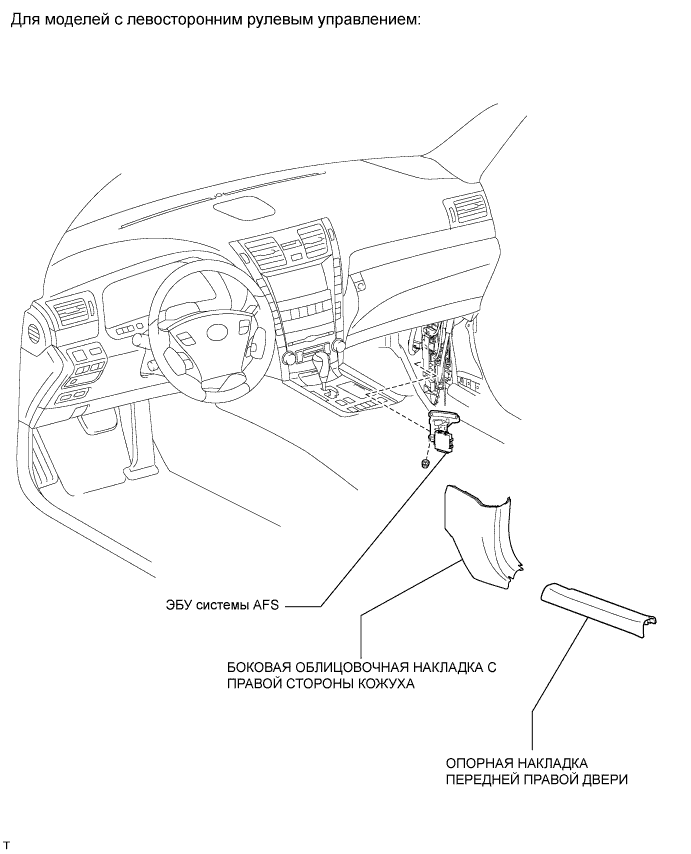 Для моделей с левосторонним рулевым управлением:

ЭБУ системы AFS

БОКОВАЯ ОБЛИЦОВОЧНАЯ НАКЛАДКА С ПРАВОЙ СТОРОНЫ КОЖУХА

ОПОРНАЯ НАКЛАДКА ПЕРЕДНЕЙ ПРАВОЙ ДВЕРИ

T