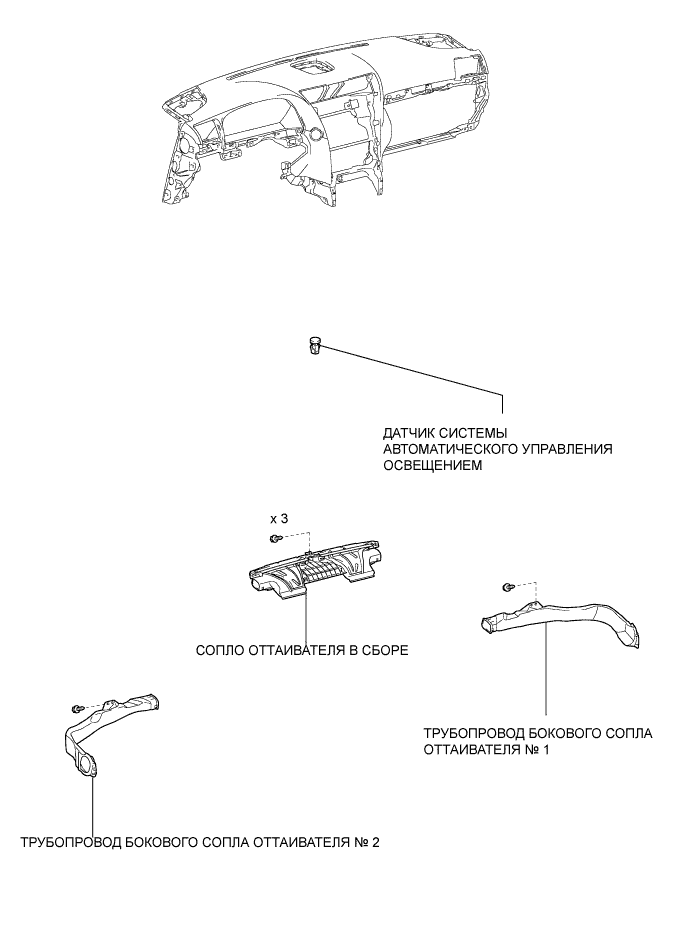 ДАТЧИК СИСТЕМЫ АВТОМАТИЧЕСКОГО УПРАВЛЕНИЯ ОСВЕЩЕНИЕМ

x 3

СОПЛО ОТТАИВАТЕЛЯ В СБОРЕ

ТРУБОПРОВОД БОКОВОГО СОПЛА ОТТАИВАТЕЛЯ № 1

ТРУБОПРОВОД БОКОВОГО СОПЛА ОТТАИВАТЕЛЯ № 2