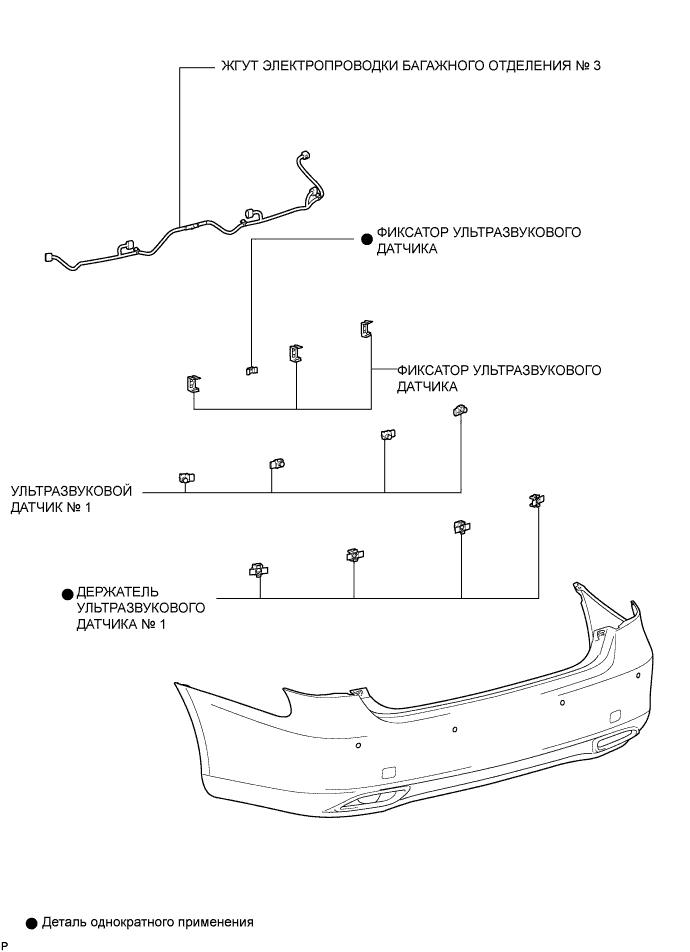 ЖГУТ ЭЛЕКТРОПРОВОДКИ БАГАЖНОГО ОТДЕЛЕНИЯ № 3

● ФИКСАТОР УЛЬТРАЗВУКОВОГО ДАТЧИКА

ФИКСАТОР УЛЬТРАЗВУКОВОГО ДАТЧИКА

УЛЬТРАЗВУКОВОЙ ДАТЧИК № 1

● ДЕРЖАТЕЛЬ УЛЬТРАЗВУКОВОГО ДАТЧИКА № 1

● Деталь однократного применения

P