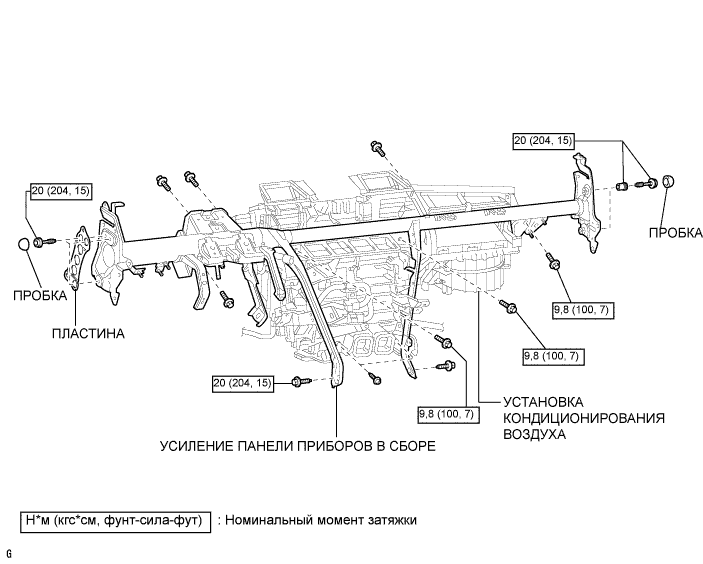 20 (204, 15)

20 (204, 15)

ПРОБКА

ПРОБКА

ПЛАСТИНА

9,8 (100, 7)

9,8 (100, 7)

20 (204, 15)

9,8 (100, 7)

УСТАНОВКА КОНДИЦИОНИРОВАНИЯ ВОЗДУХА

УСИЛЕНИЕ ПАНЕЛИ ПРИБОРОВ В СБОРЕ

Н*м (кгс*см, фунт-сила-фут) : Номинальный момент затяжки

G